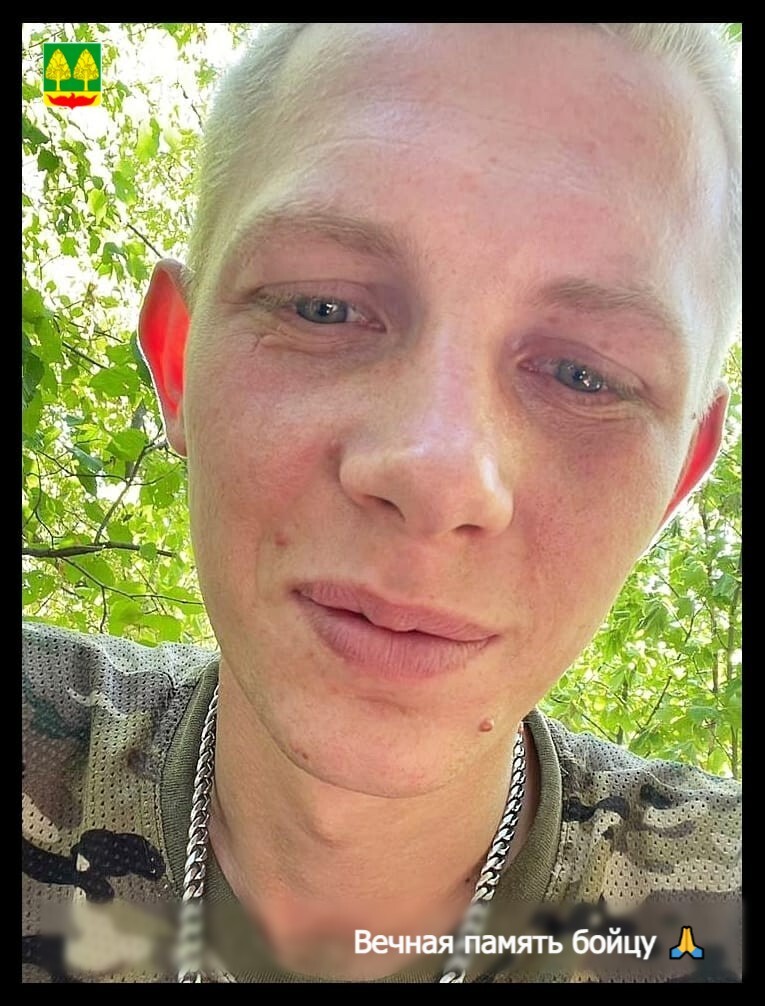 Вечная память бойцу 🙏