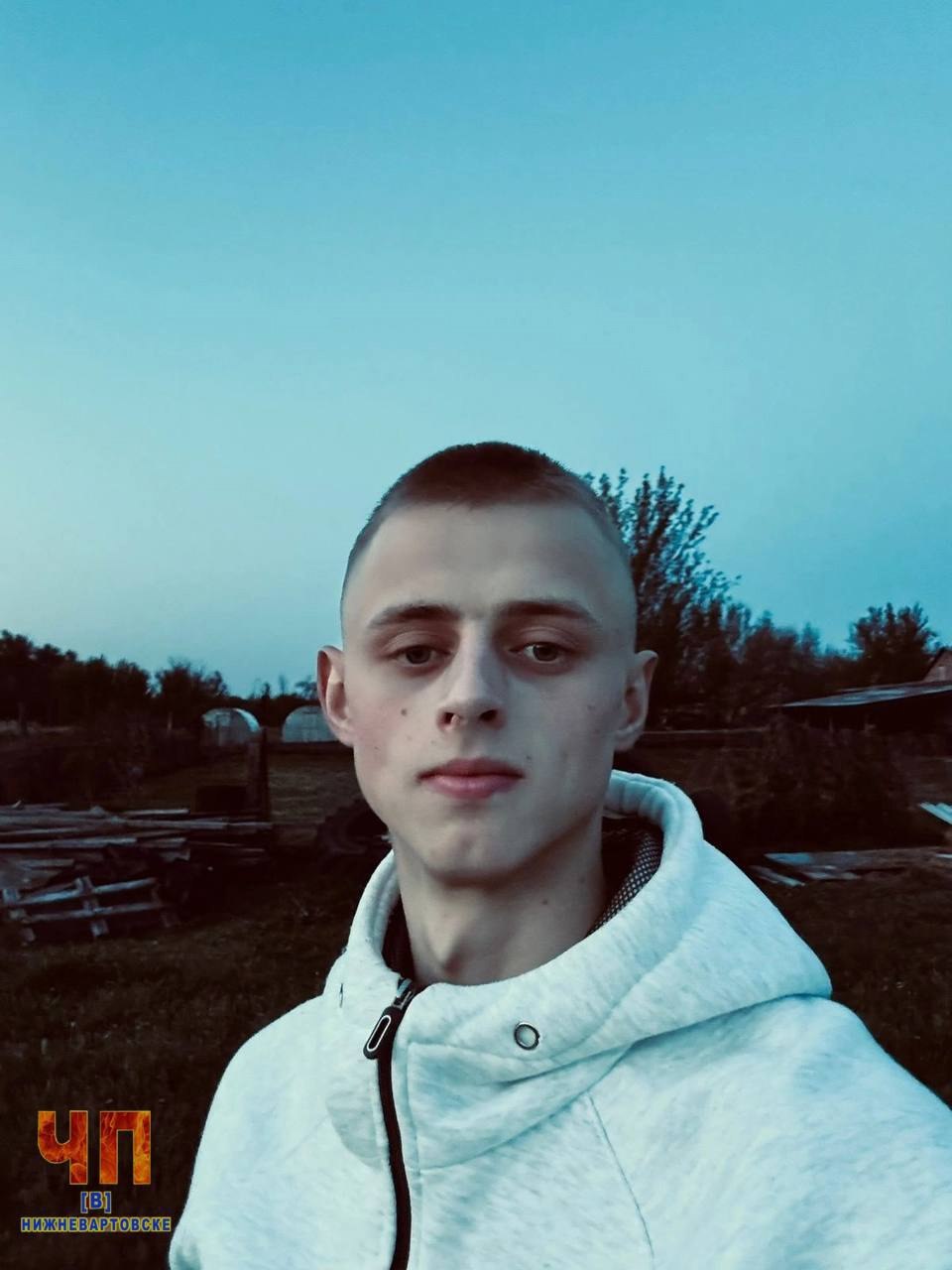 ЧП
[В]
НИЖНЕВАРТОВСКЕ