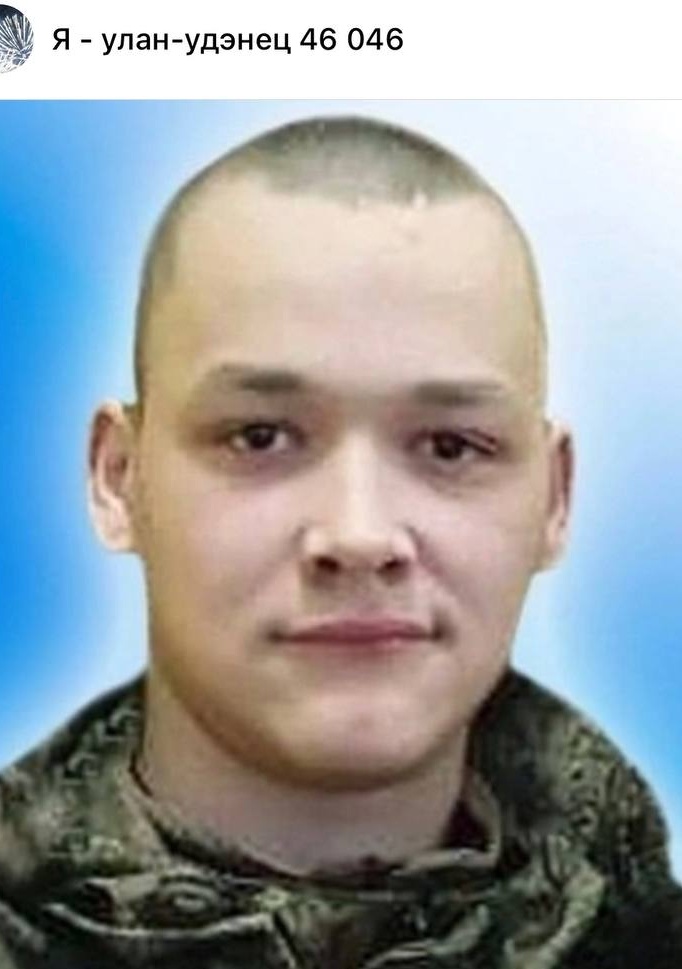 Я - улан-удэнец 46 046