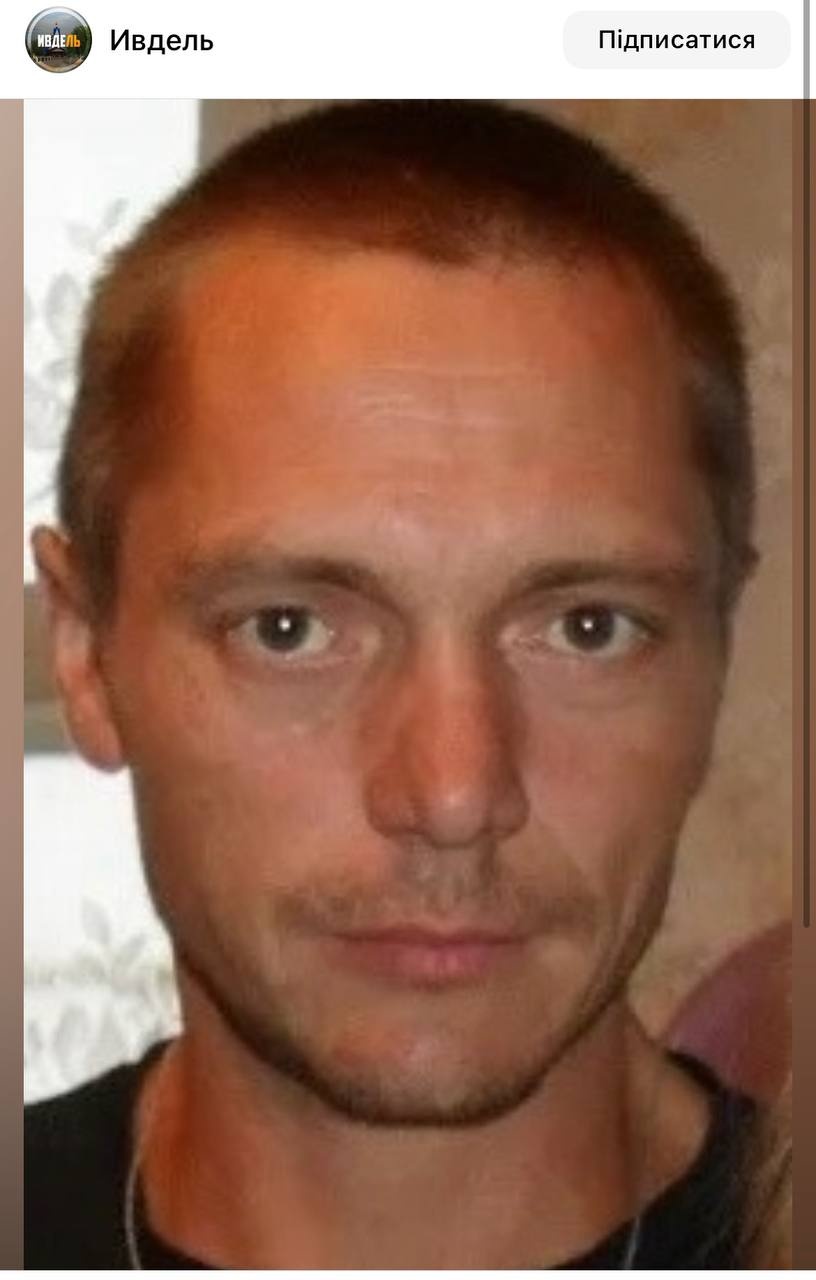 ИВДЕЛЬ
Ивдель
Підписатися