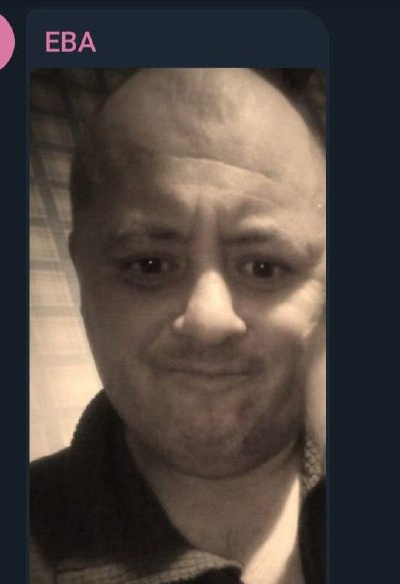 EBA