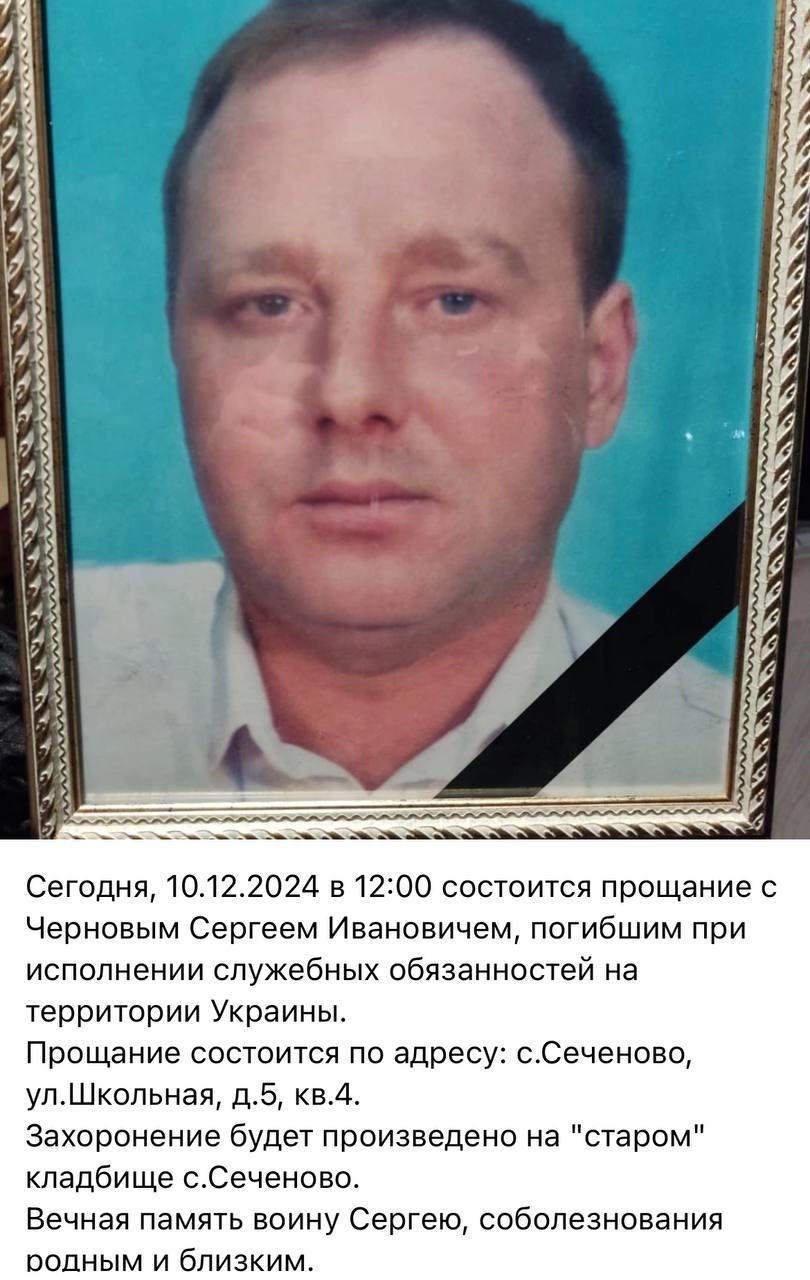 Сегодня, 10.12.2024 в 12:00 состоится прощание с Черновым Сергеем Ивановичем, погибшим при исполнении служебных обязанностей на территории Украины.
Прощание состоится по адресу: с.Сеченово, ул.Школьная, д.5, кв.4.
Захоронение будет произведено на "старом" кладбище с.Сеченово.
Вечная память воину Сергею, соболезнования родным и близким.