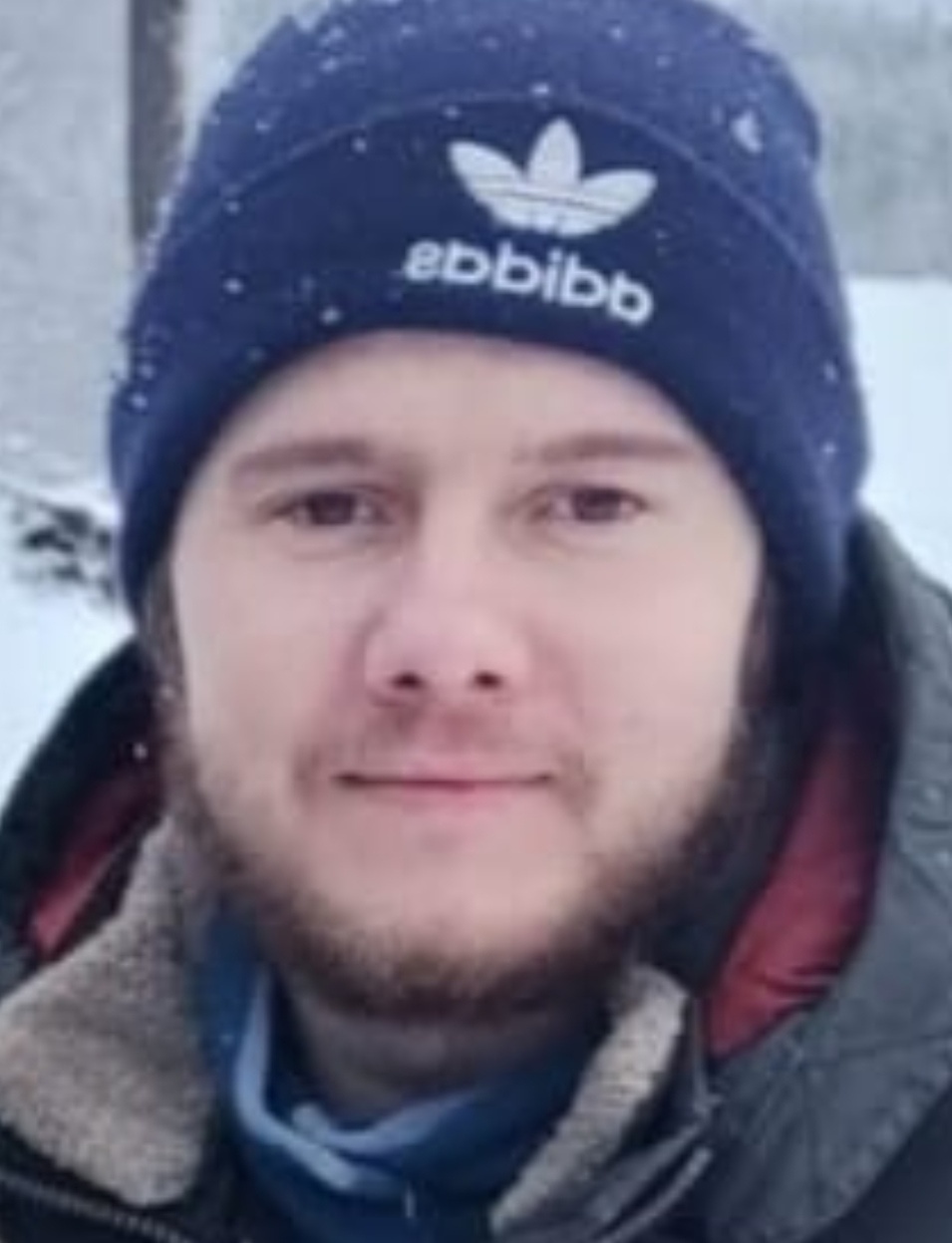 adidas