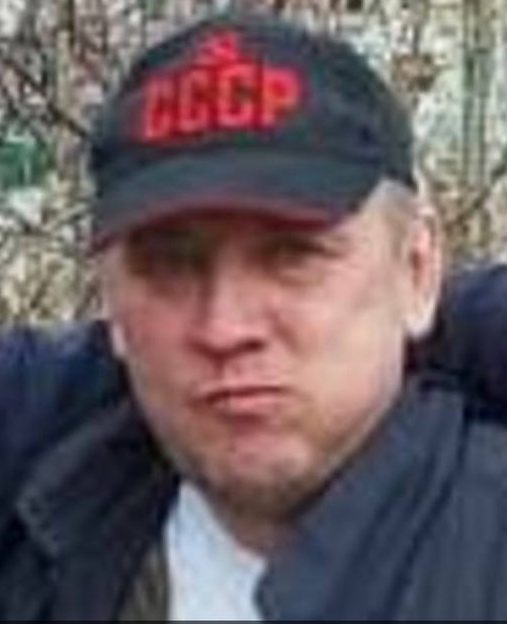 СССР