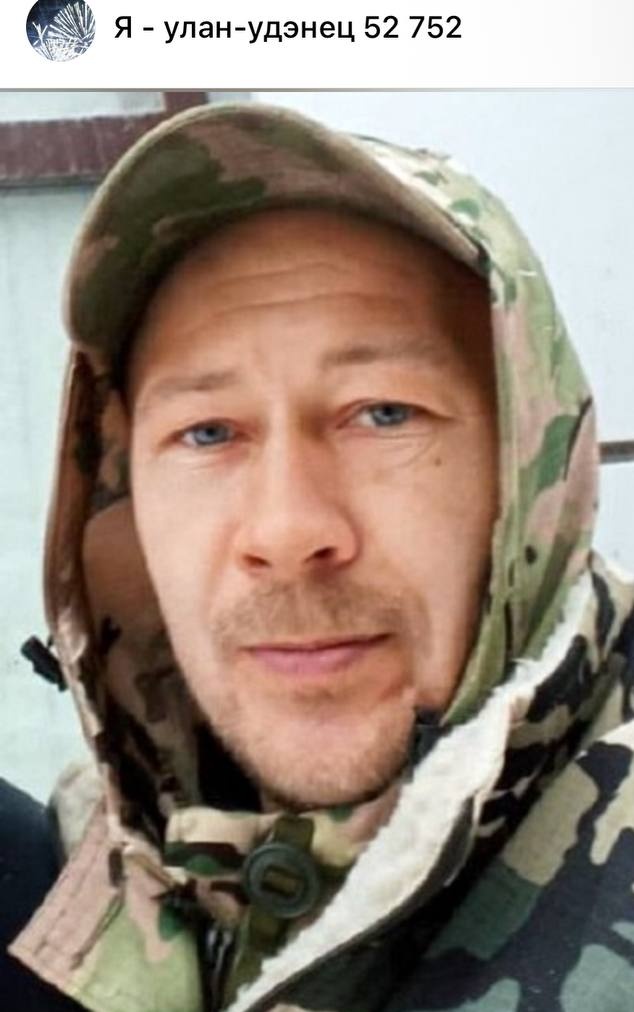 Я - улан-удэнец 52 752