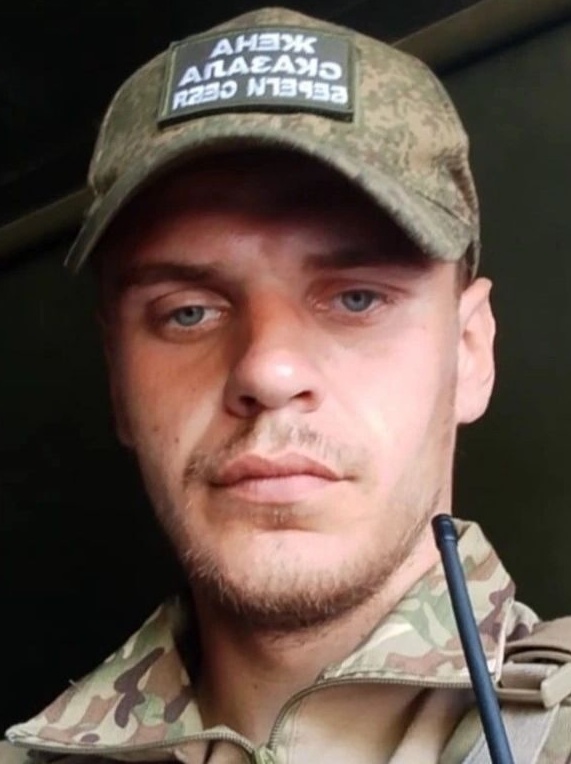 ЖЕНА СКАЗАЛА БЕРЕГИ СЕБЯ