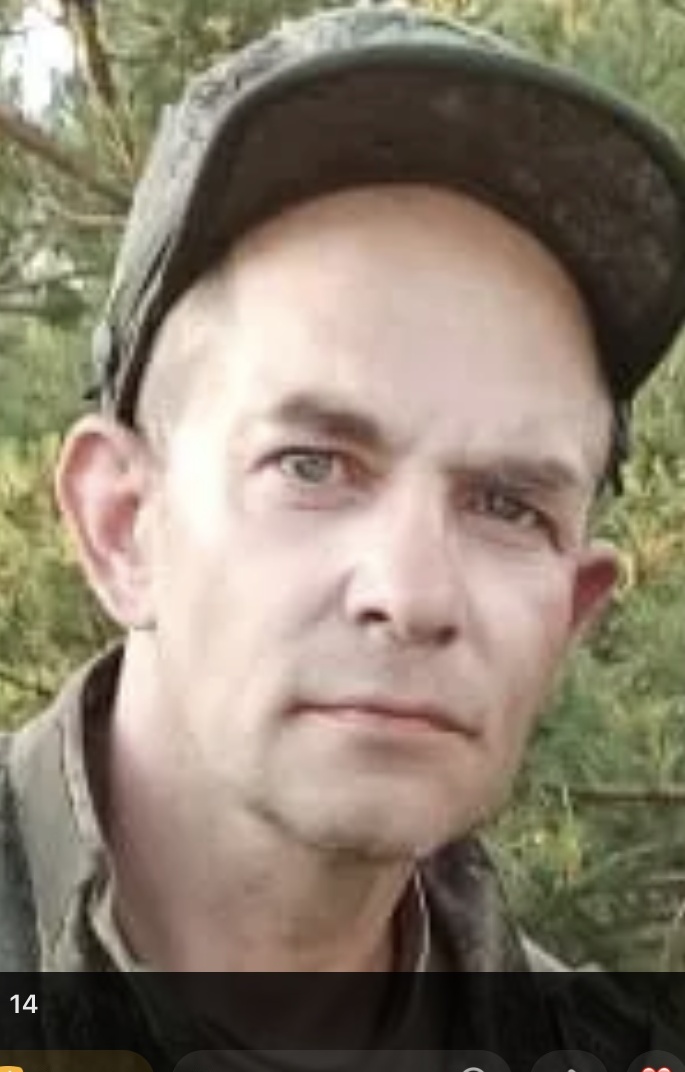 14