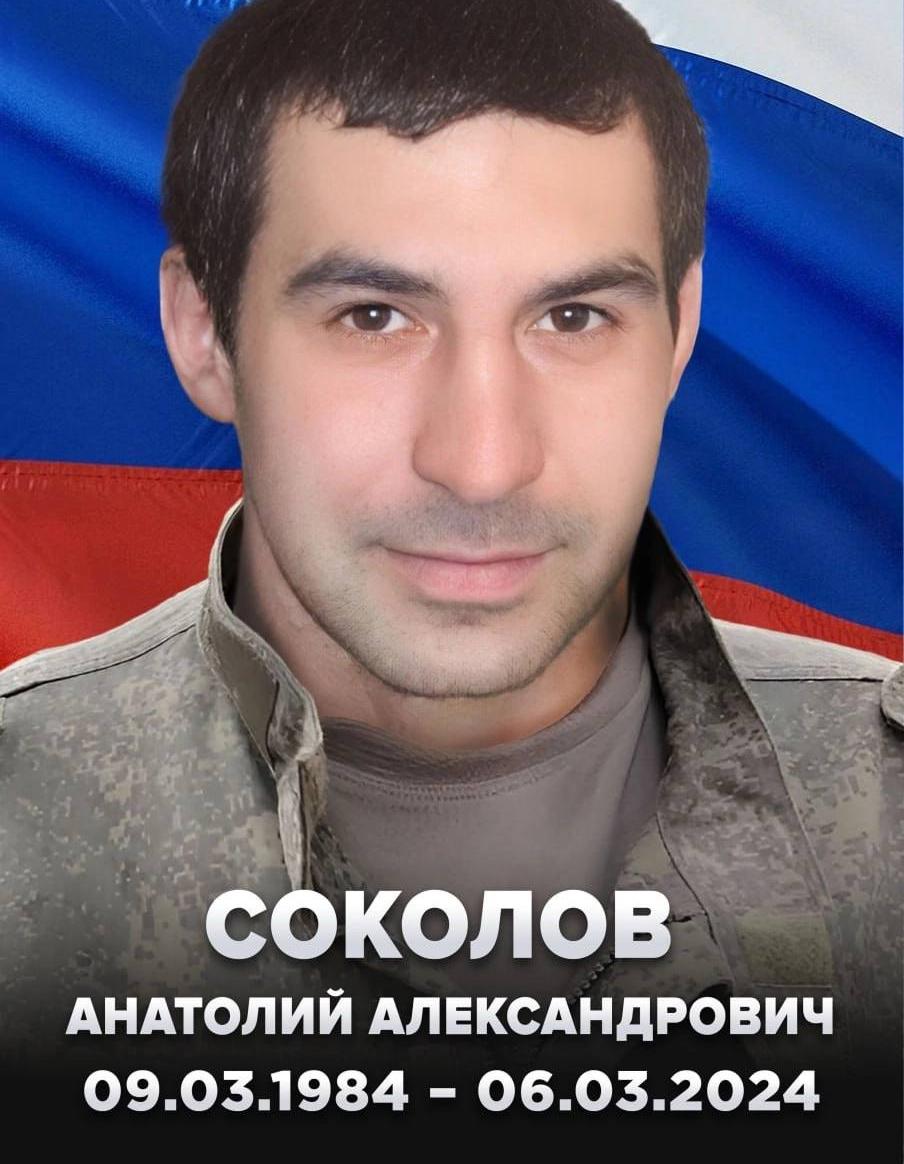 СОКОЛОВ
АНАТОЛИЙ АЛЕКСАНДРОВИЧ
09.03.1984 – 06.03.2024