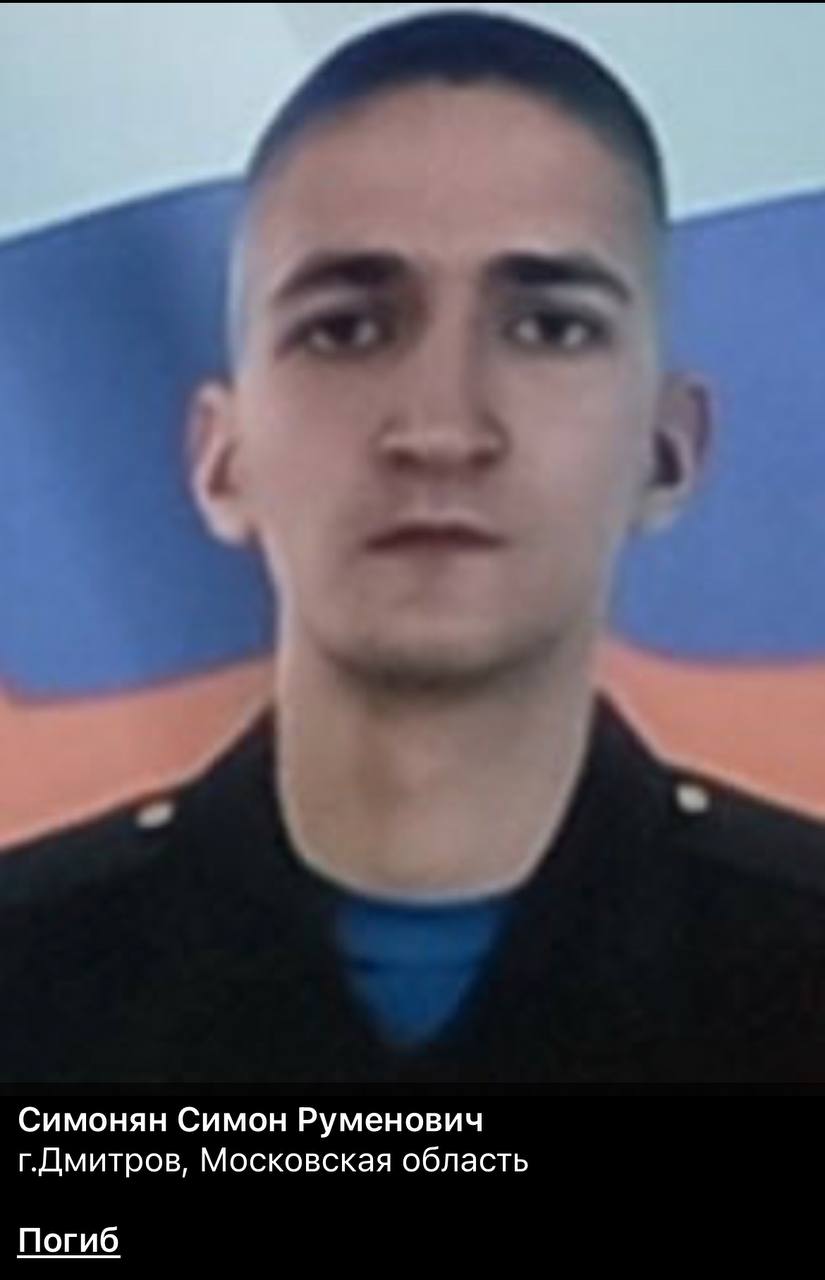 Симонян Симон Руменович
г.Дмитров, Московская область

Погиб