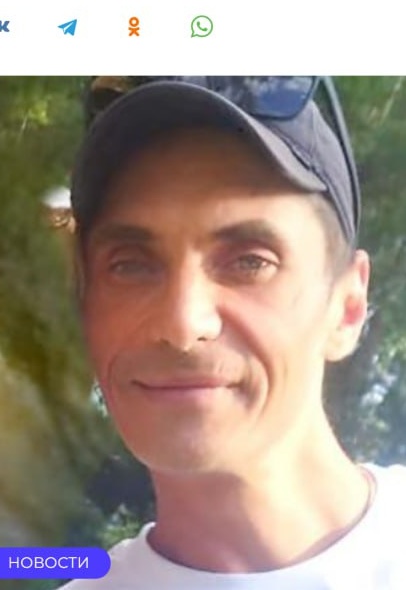 НОВОСТИ