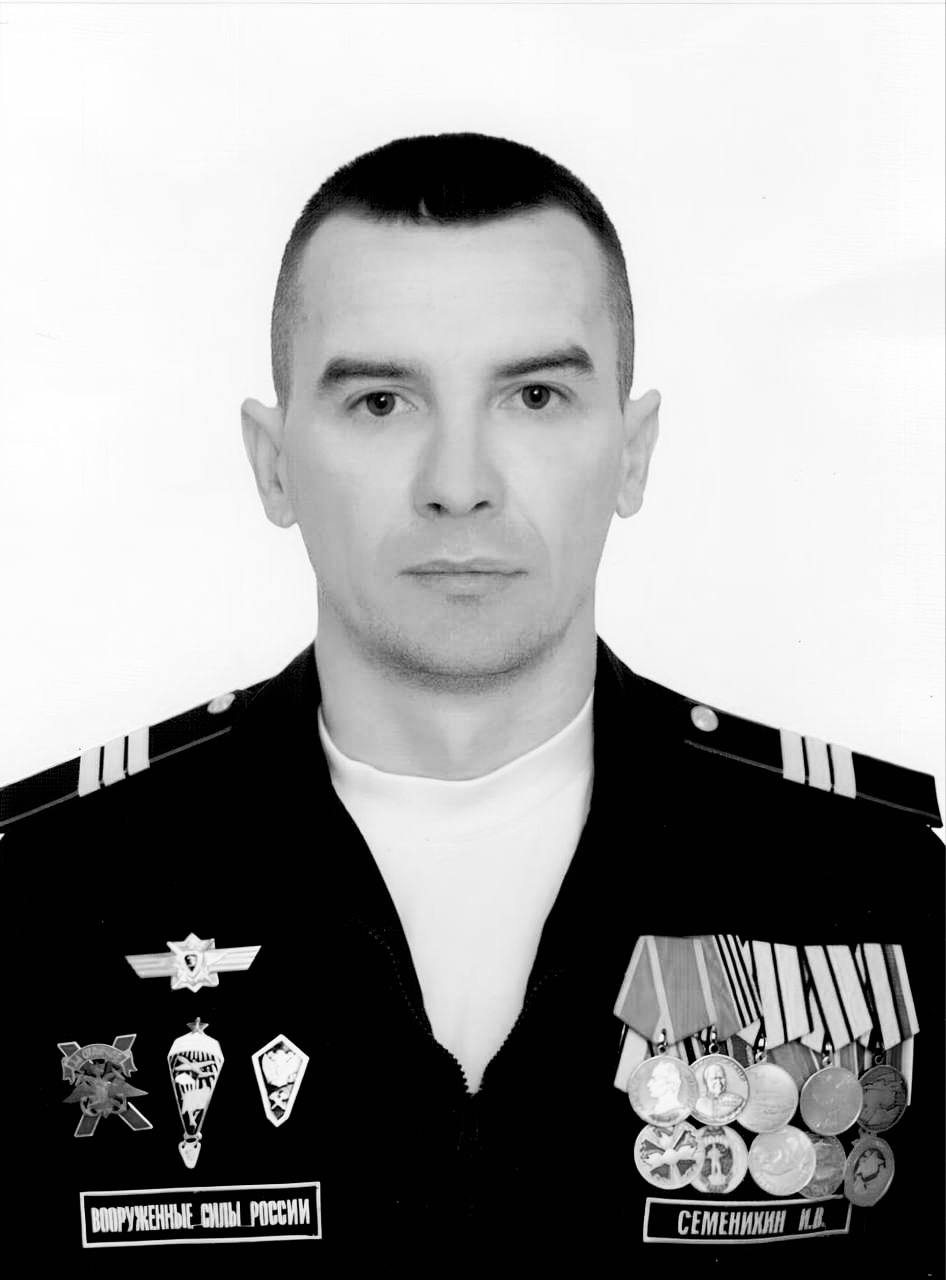 ВООРУЖЕННЫЕ СИЛЫ РОССИИ

СЕМЕНИХИН И.В.