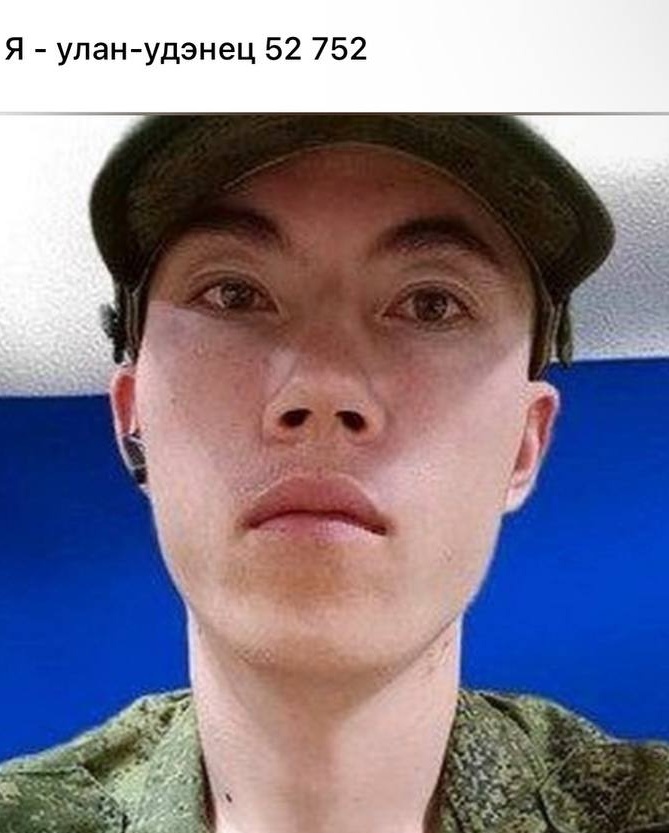 Я - улан-удэнец 52 752