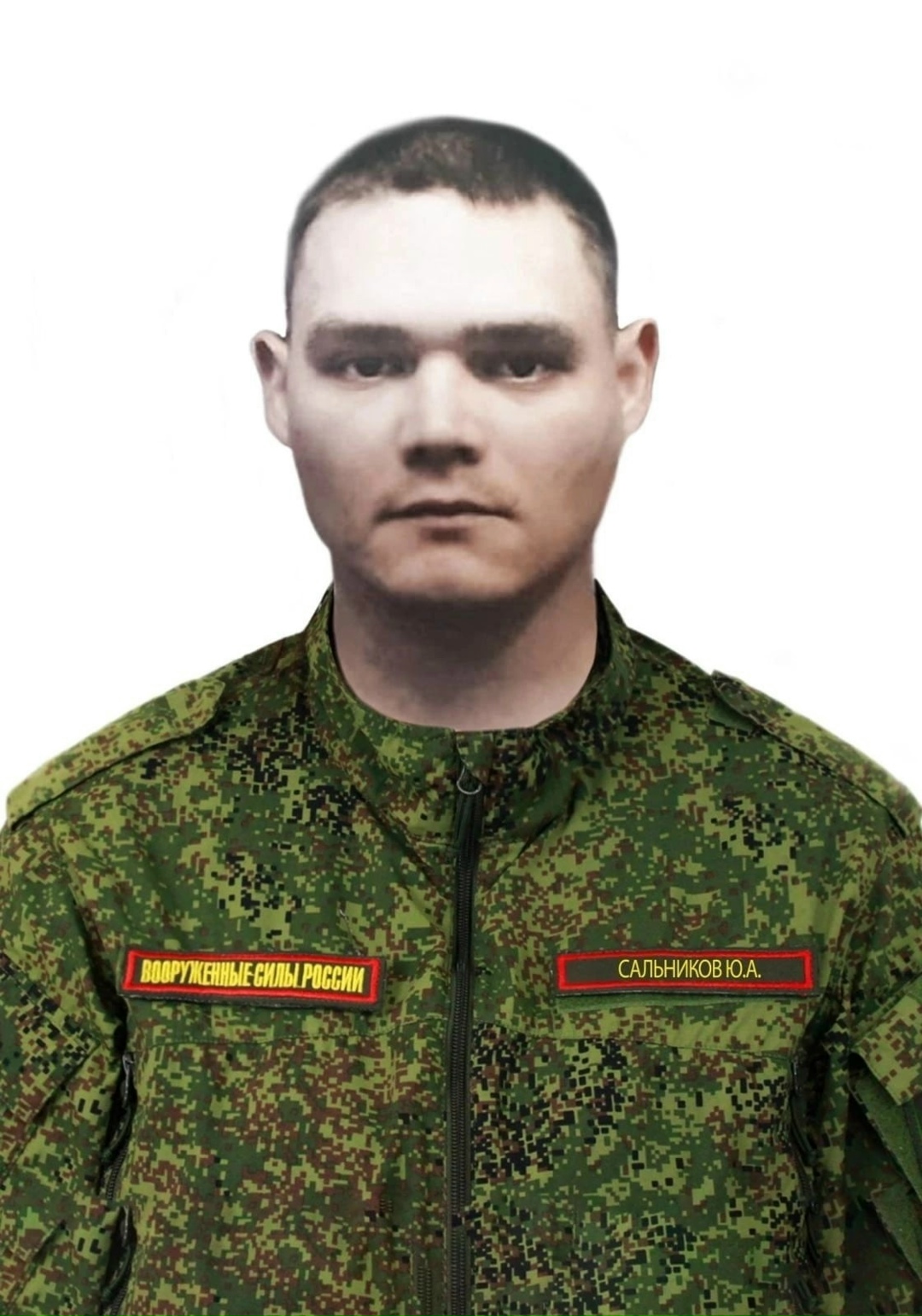 ВООРУЖЕННЫЕ СИЛЫ РОССИИ

САЛЬНИКОВ Ю.А.