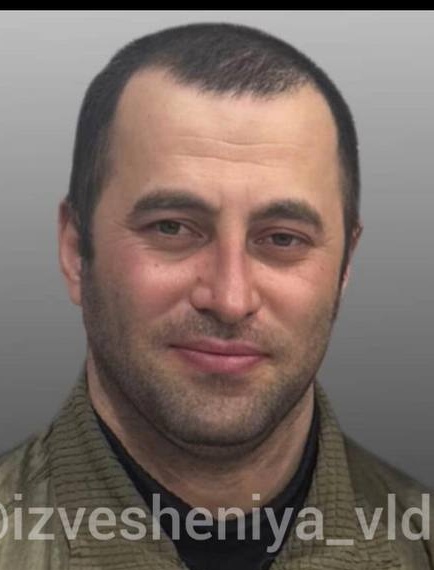 izvesheniya_vld