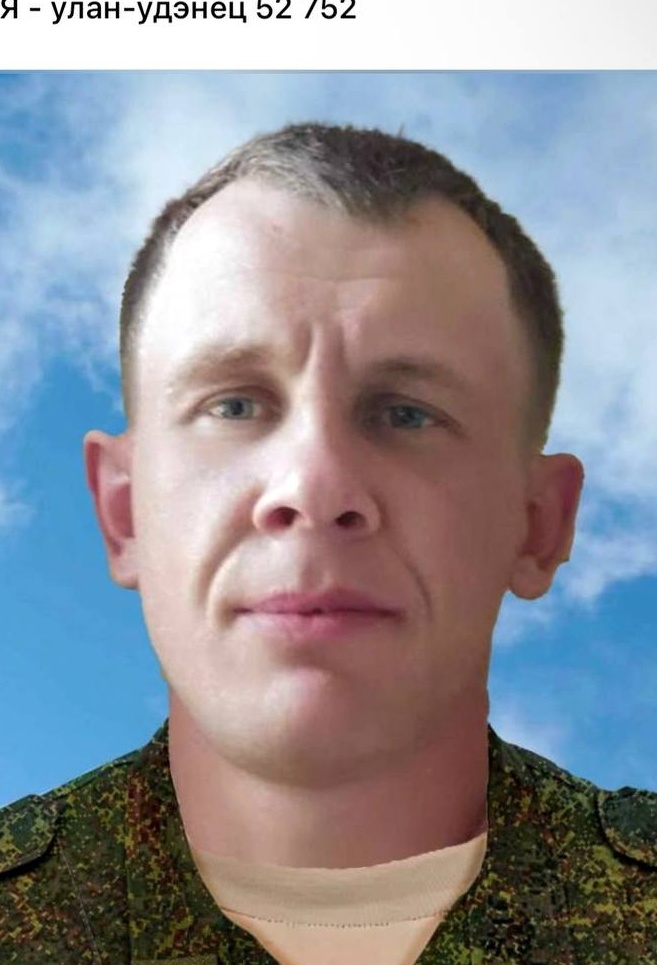 Я - улан-удэнец 52 752