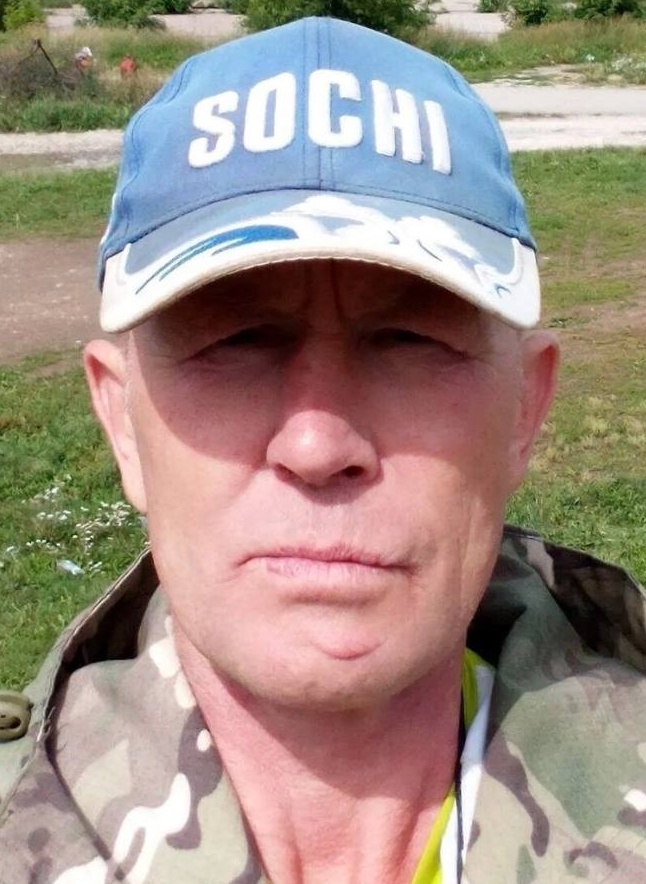 SOCHI