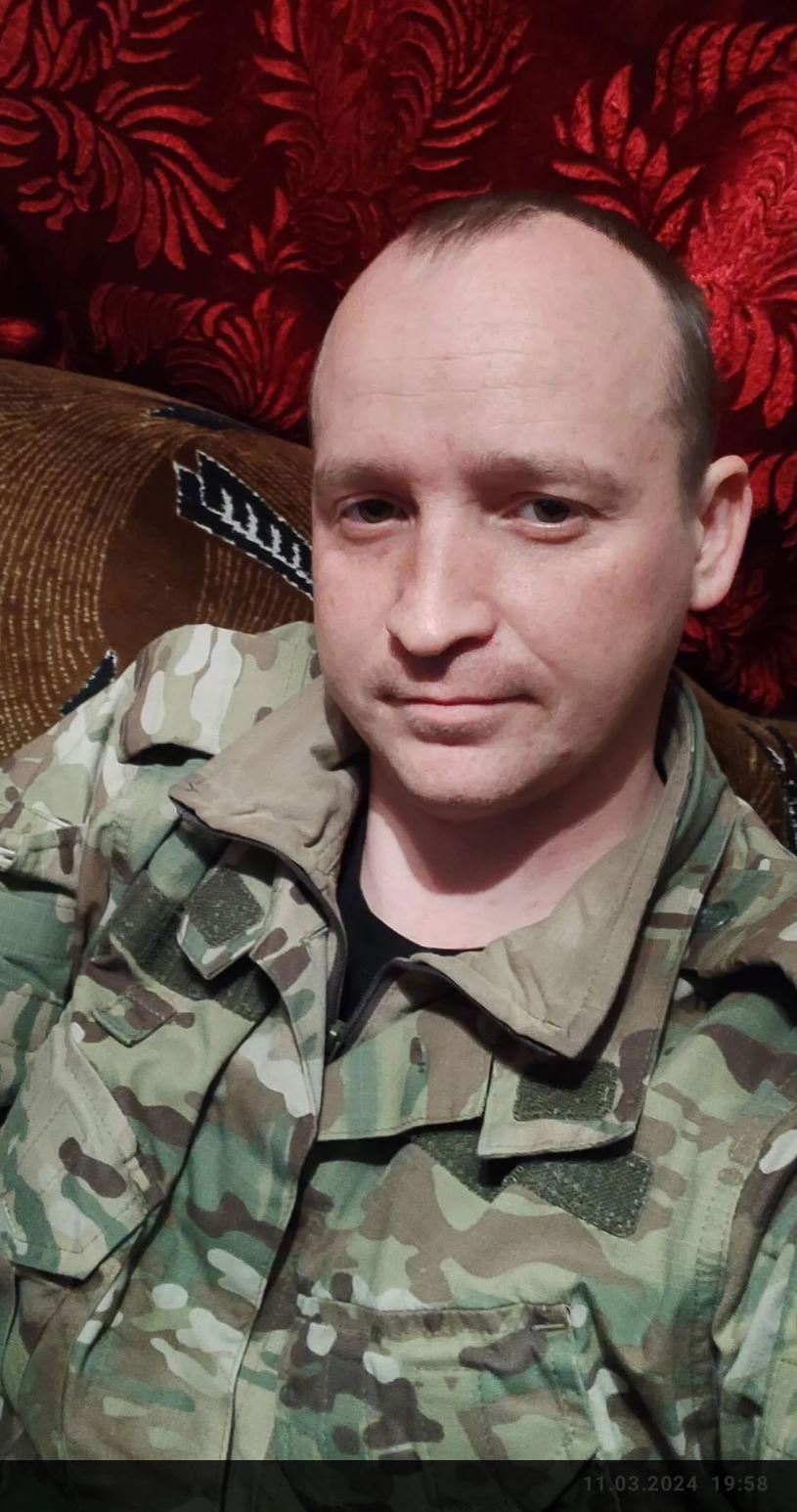 11.03.2024 19:58