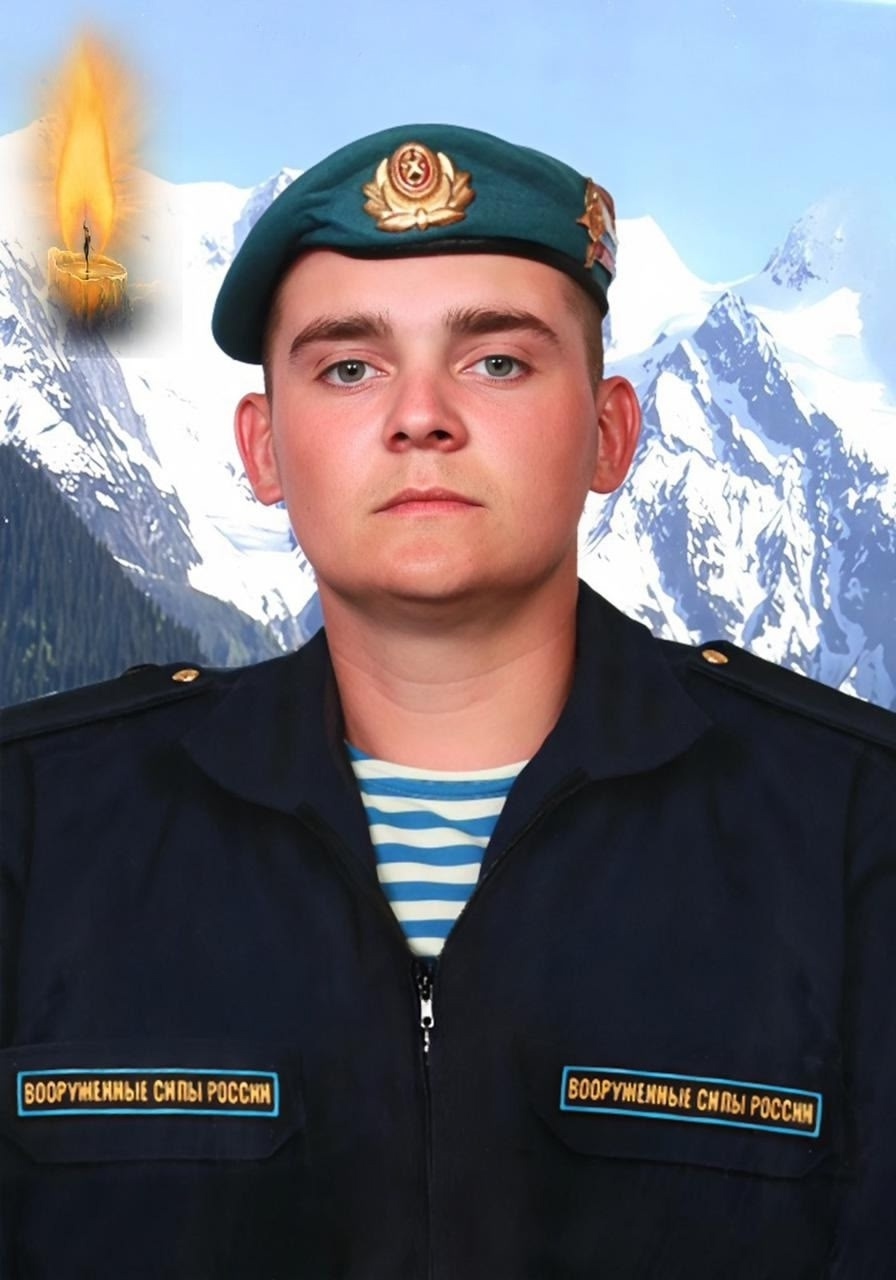 ВООРУЖЕННЫЕ СИЛЫ РОССИИ

ВООРУЖЕННЫЕ СИЛЫ РОССИИ