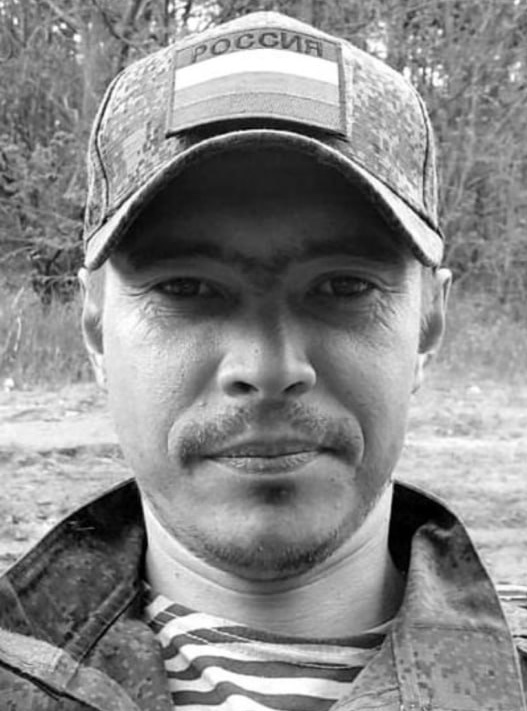 РОССИЯ