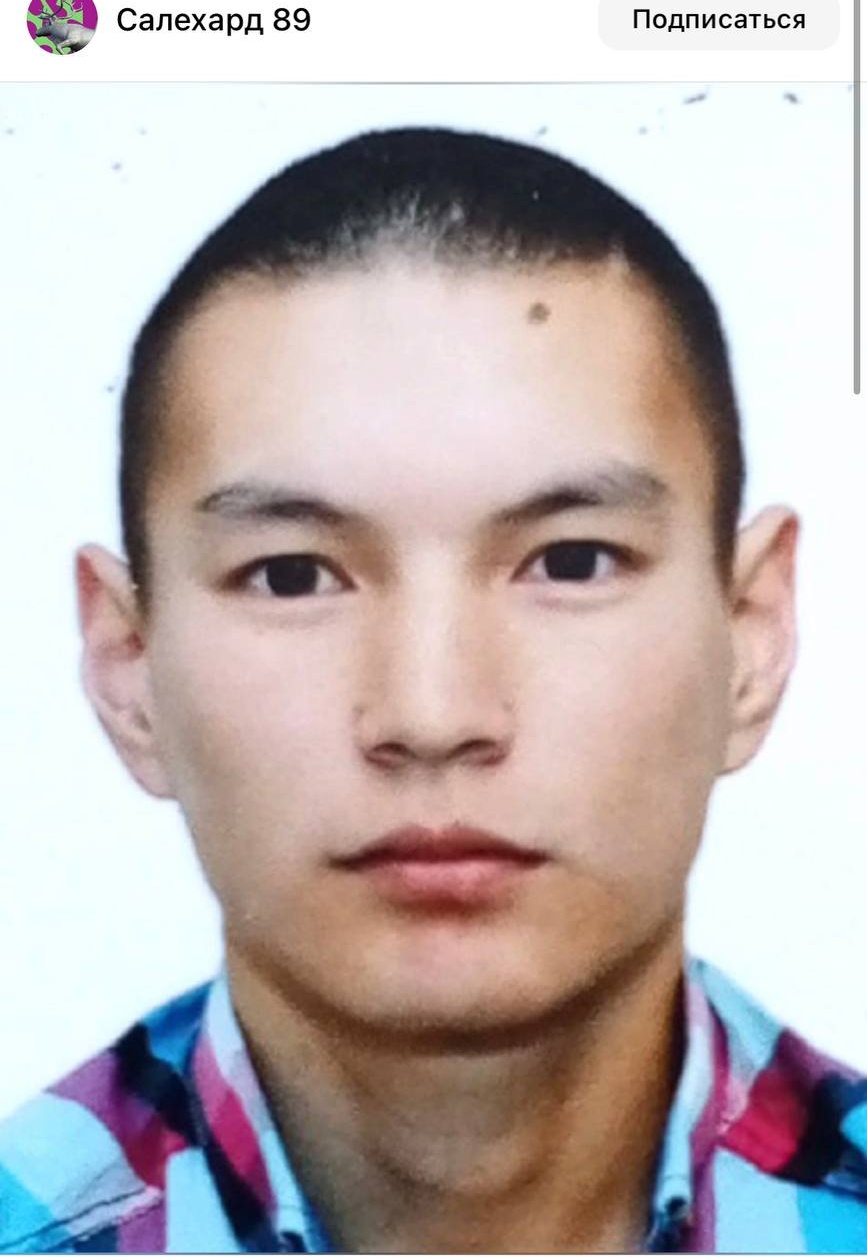 Салехард 89

Подписаться