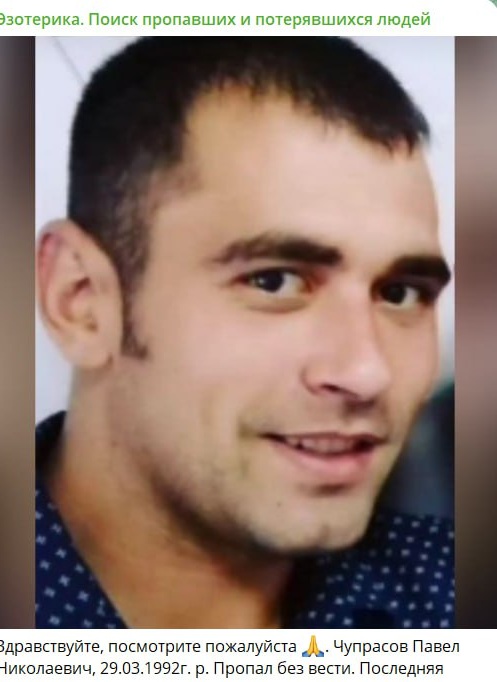 Эзотерика. Поиск пропавших и потерявшихся людей

Здравствуйте, посмотрите пожалуйста 🙏. Чупрасов Павел Николаевич, 29.03.1992г. р. Пропал без вести. Последняя