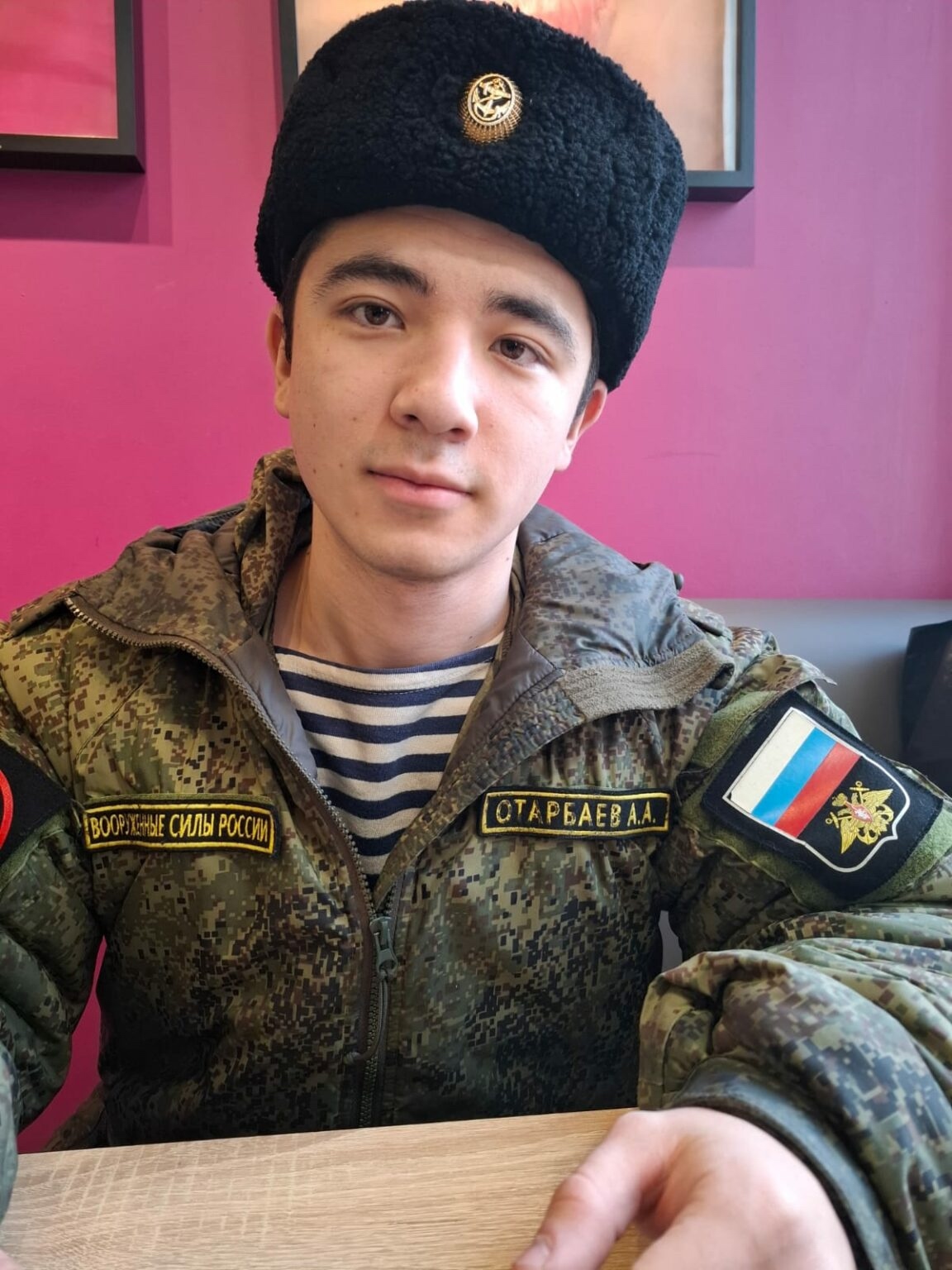 ВООРУЖЕННЫЕ СИЛЫ РОССИИ

ОТАРБАЕВ А.А.