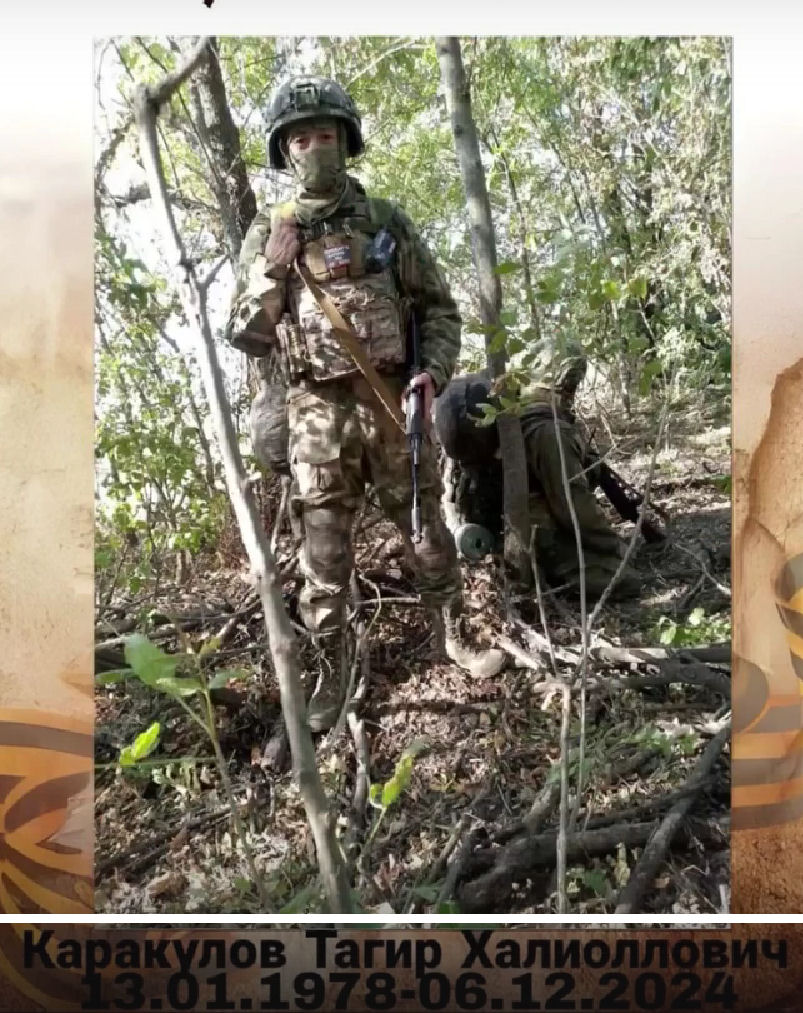 Каракулов Тагир Халиоллович
13.01.1978-06.12.2024