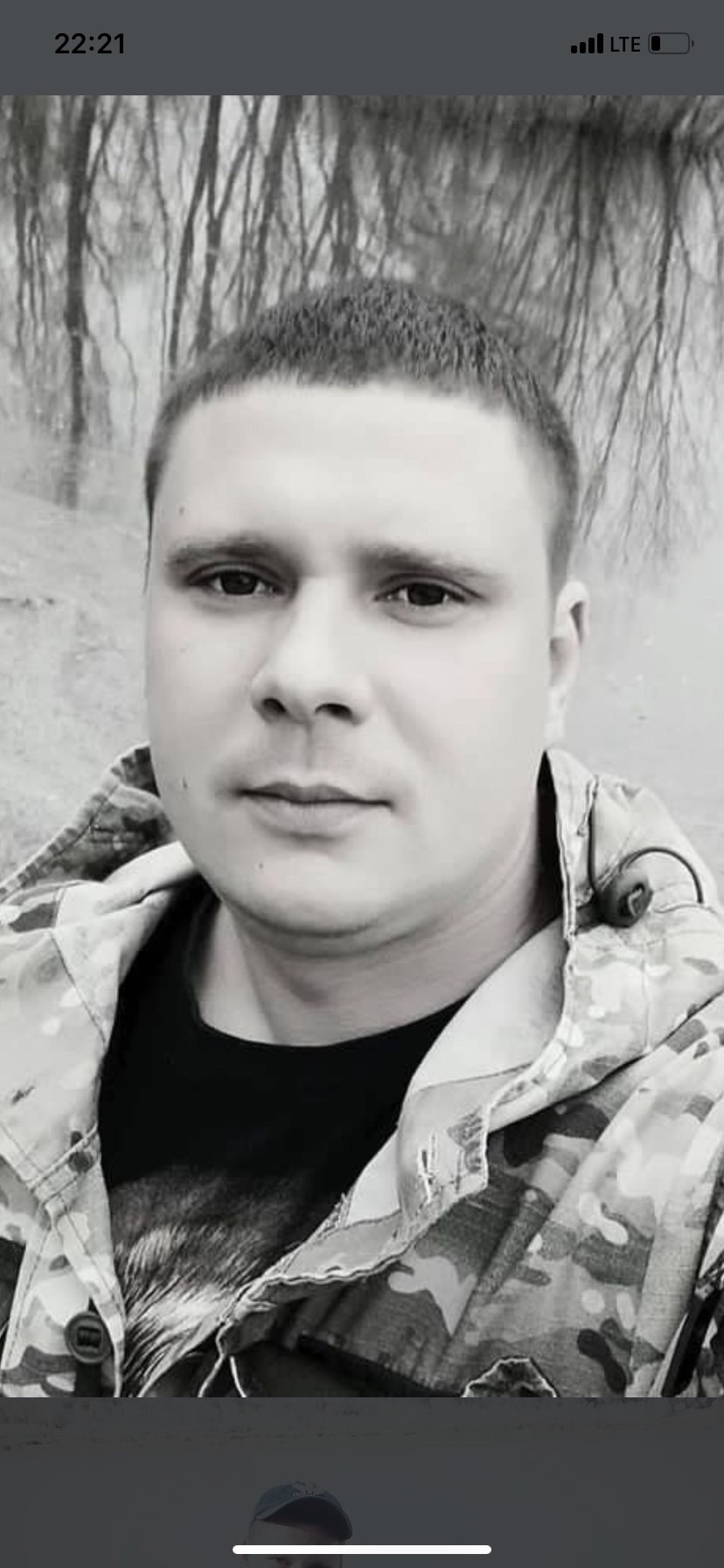 22:21
LTE