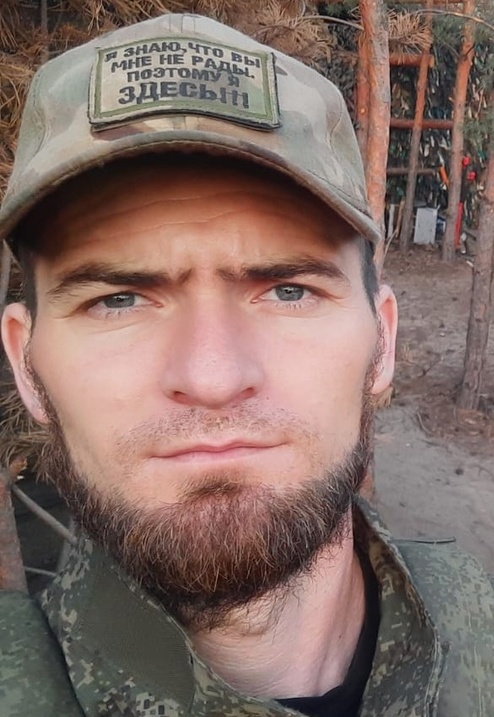 Я ЗНАЮ, ЧТО ВЫ МНЕ НЕ РАДЫ. ПОЭТОМУ Я ЗДЕСЬ!!!