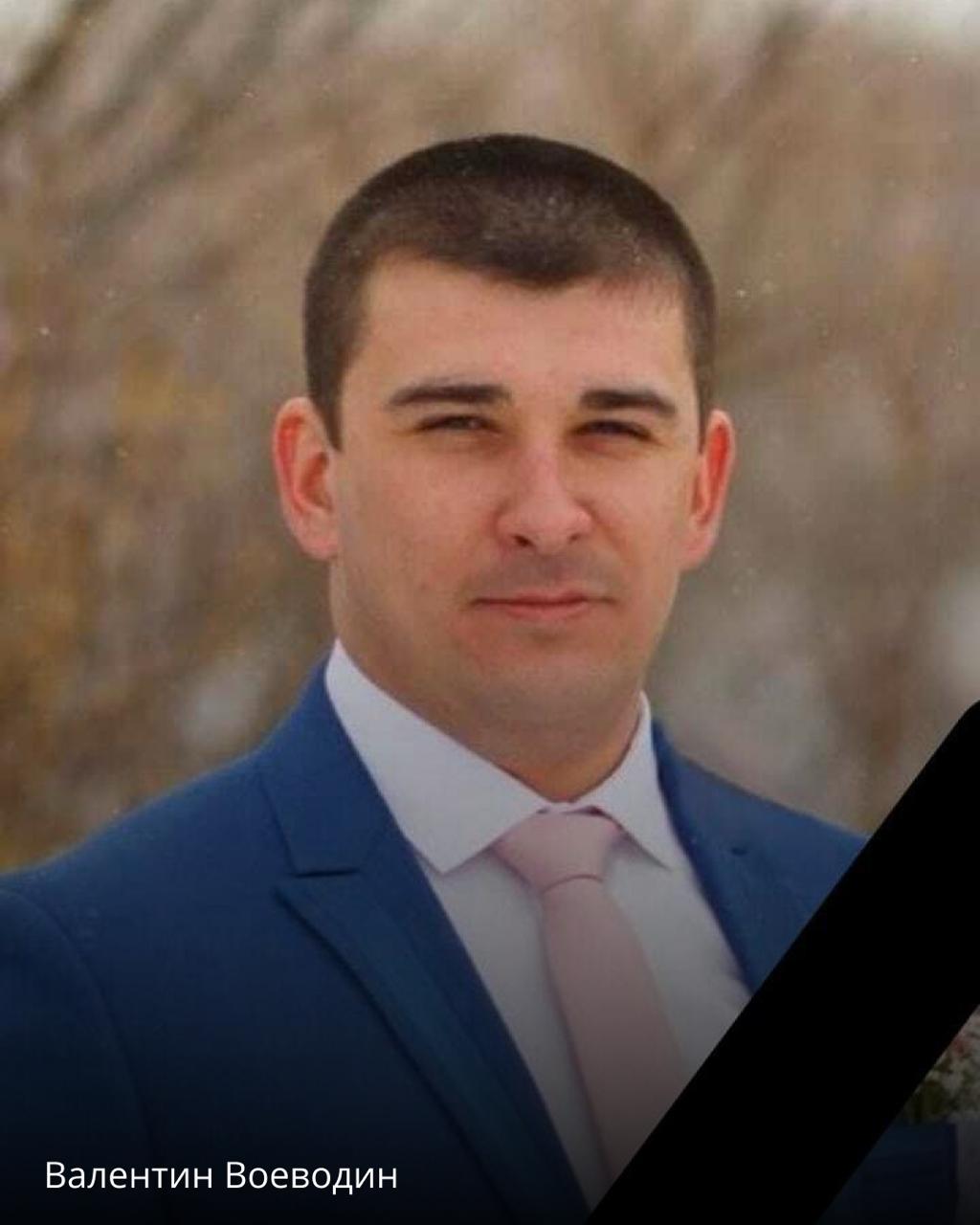 Валентин Воеводин