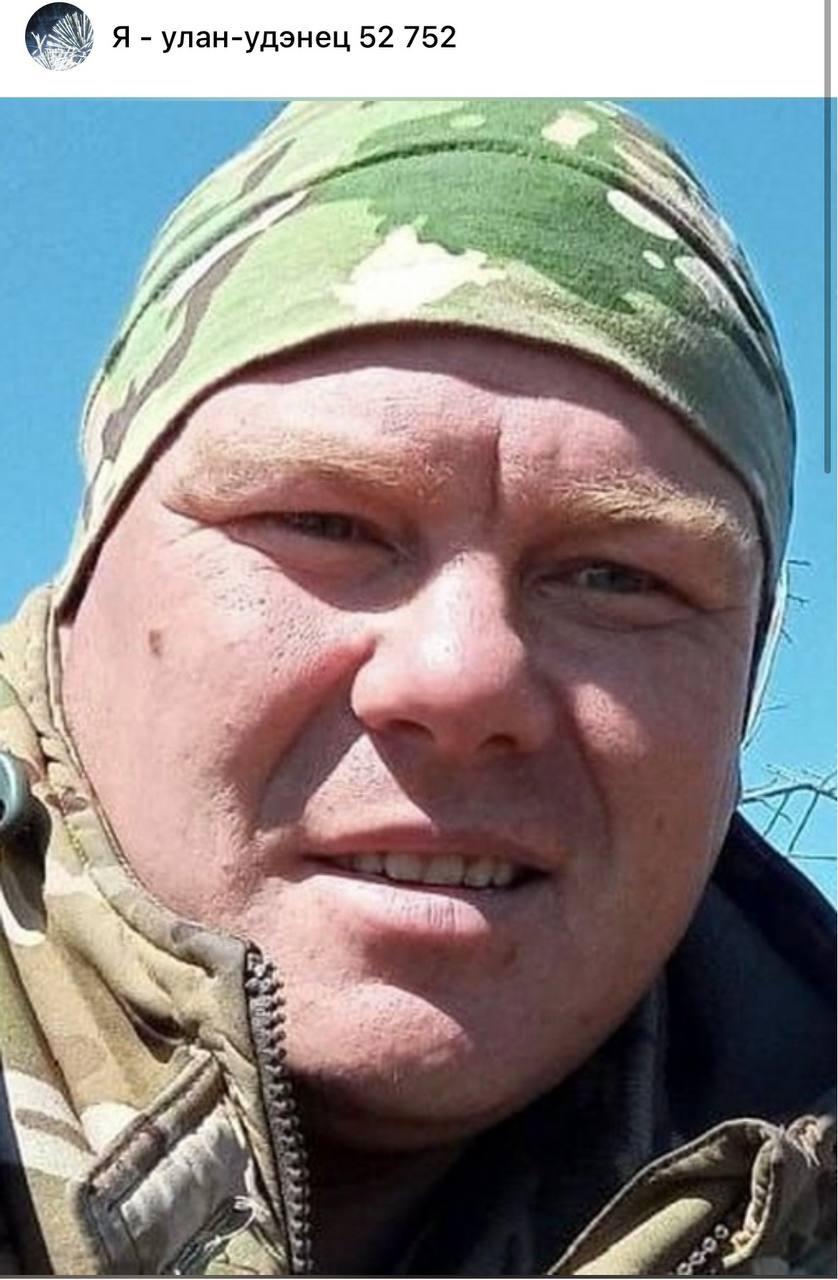 Я - улан-удэнец 52 752