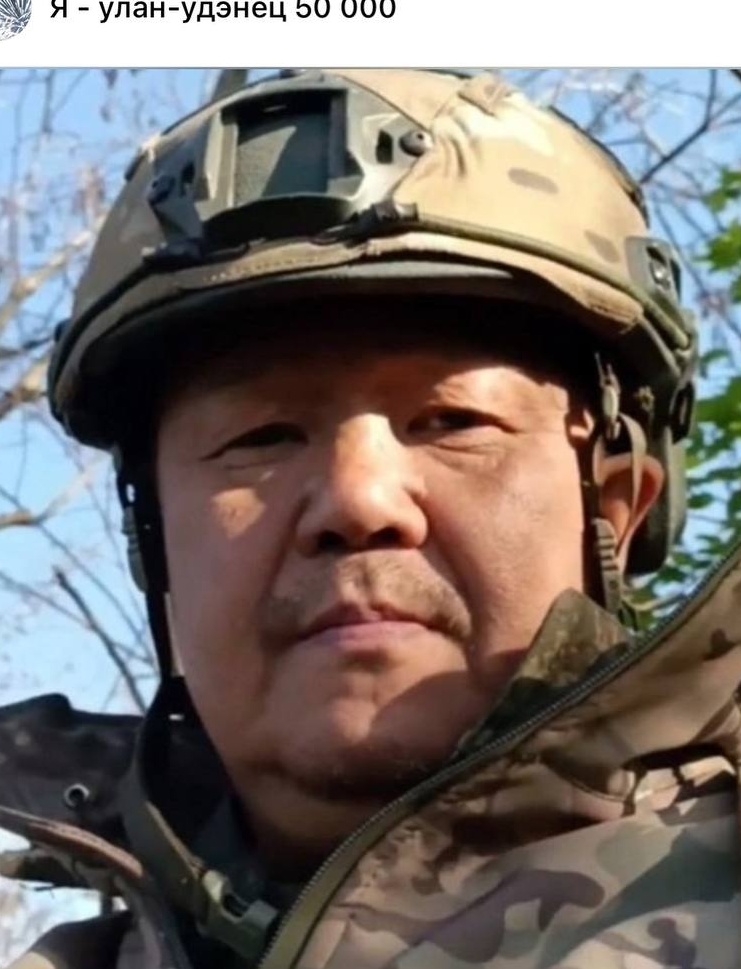 Я - улан-удэнец 50 000