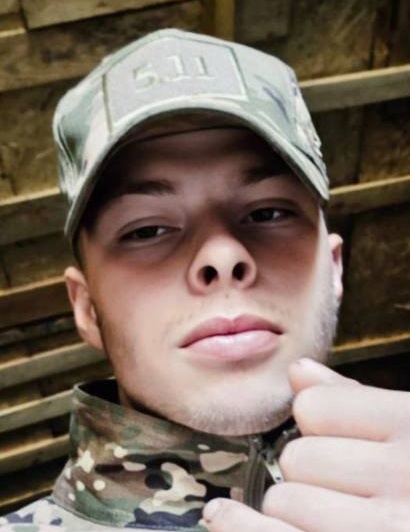 5.11