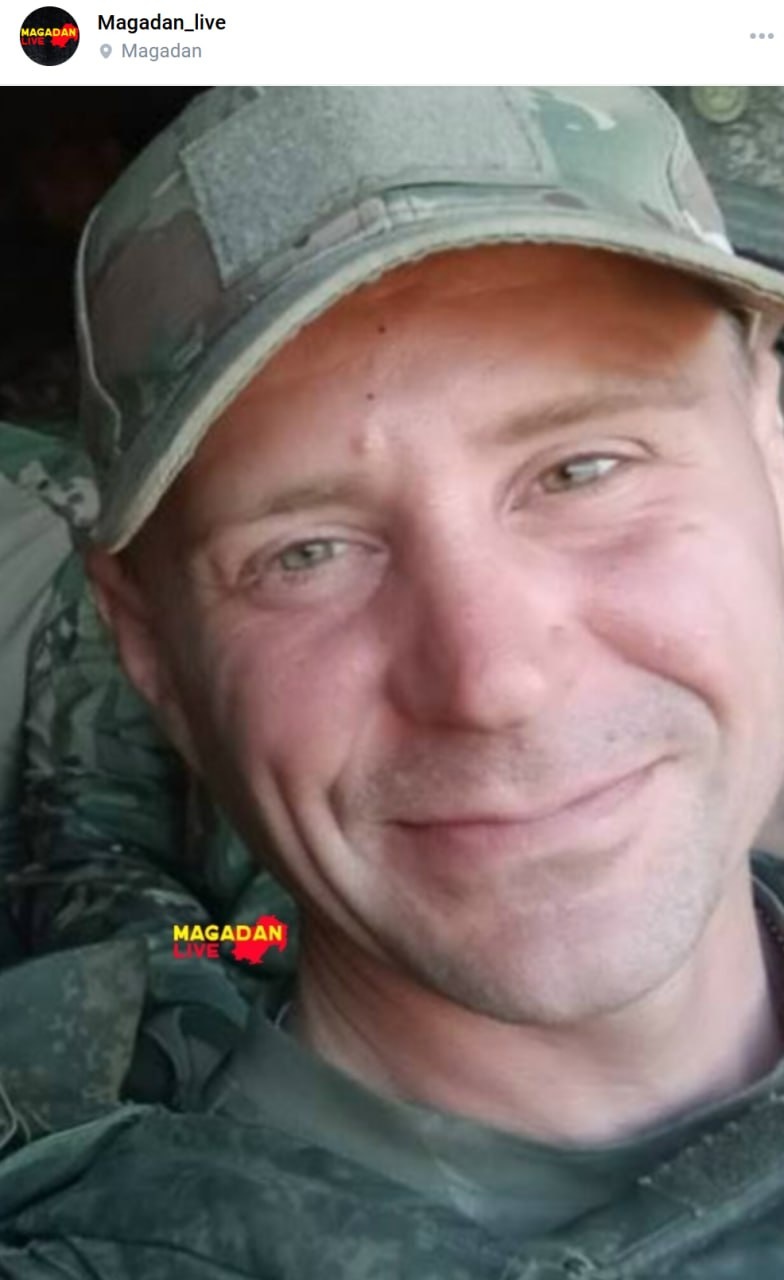 MAGADAN LIVE

Magadan_live
Magadan

MAGADAN LIVE