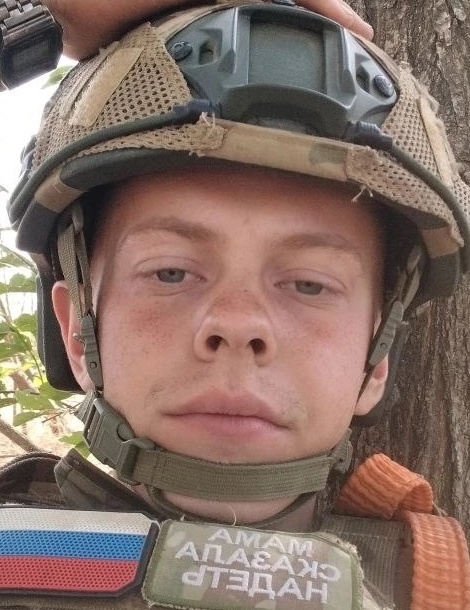 МАМА СКАЗАЛА НАДЕТЬ