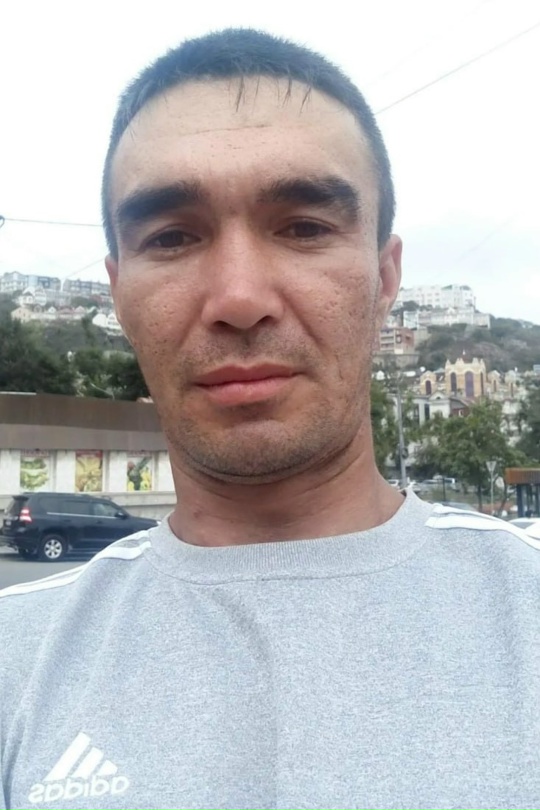 adidas