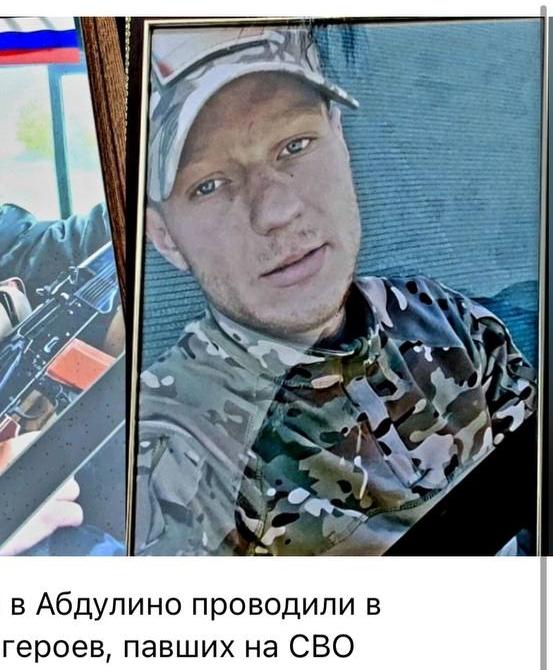 в Абдулино проводили в
героев, павших на СВО