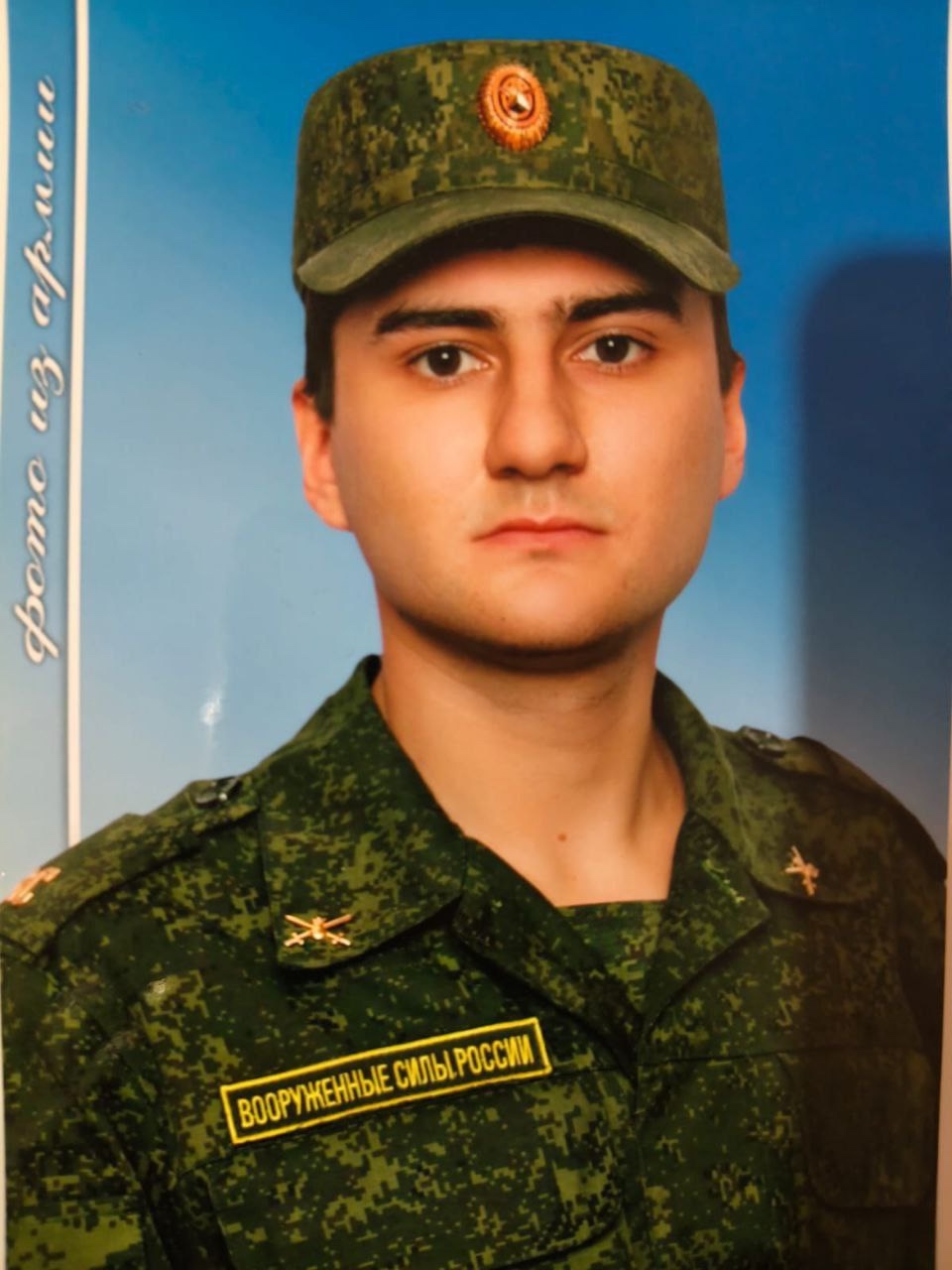 фото из армии

ВООРУЖЕННЫЕ СИЛЫ РОССИИ