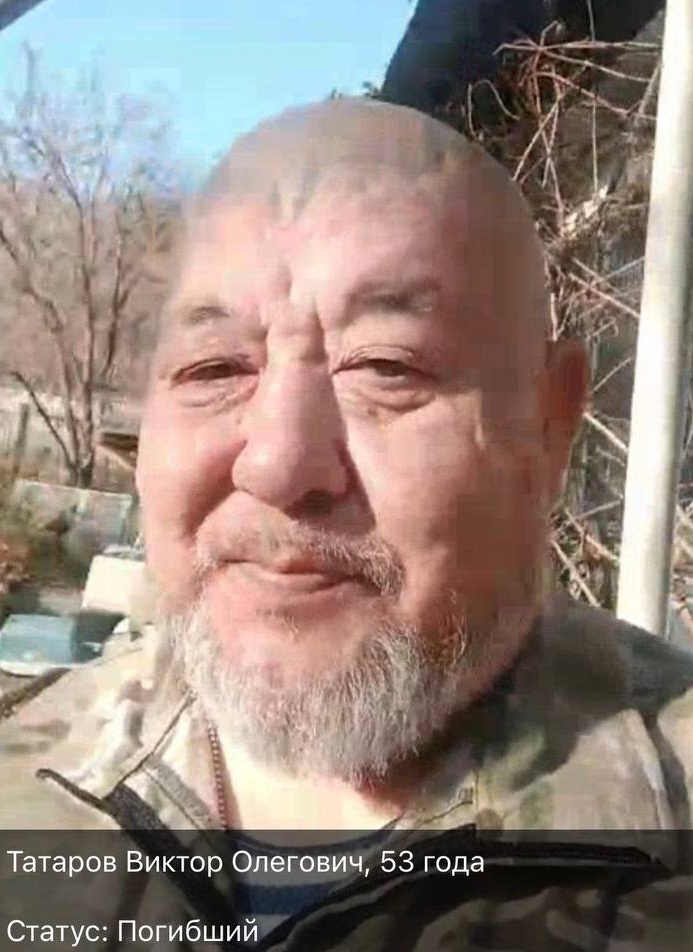 Татаров Виктор Олегович, 53 года

Статус: Погибший