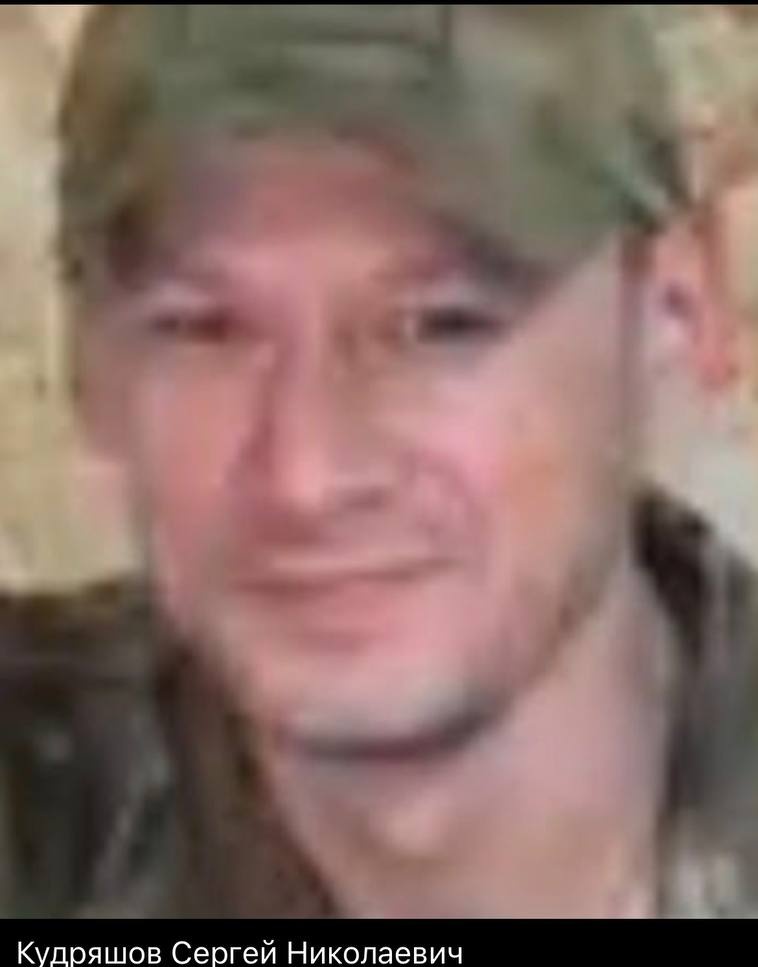 Кудряшов Сергей Николаевич