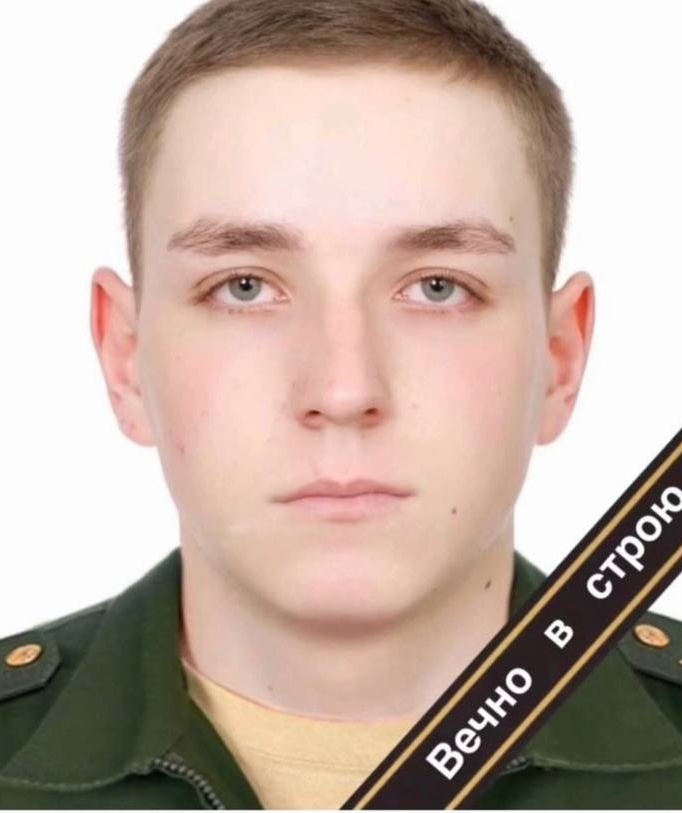 Вечно в строю