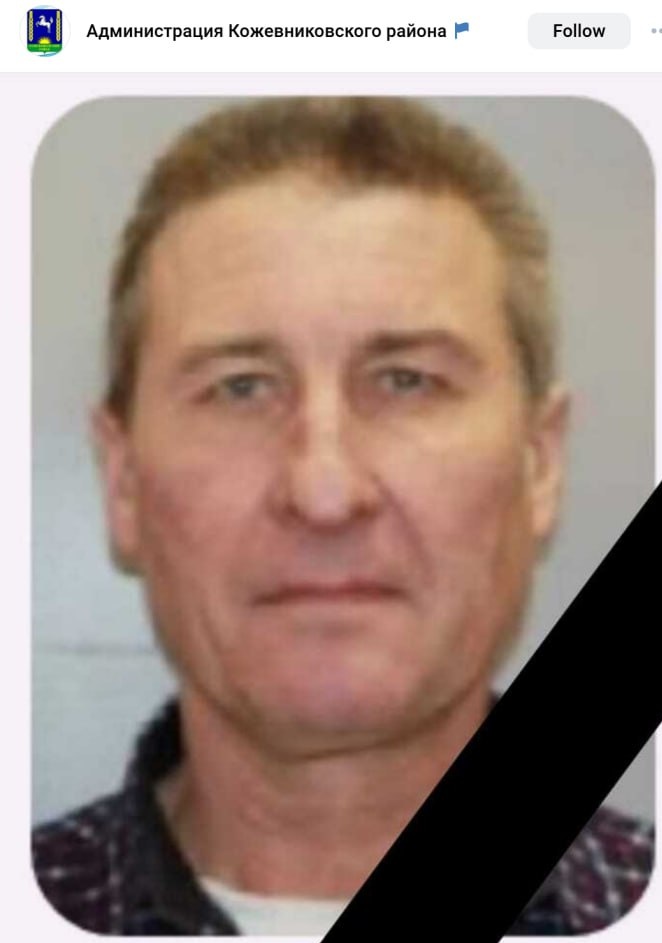 Администрация Кожевниковского района
Follow