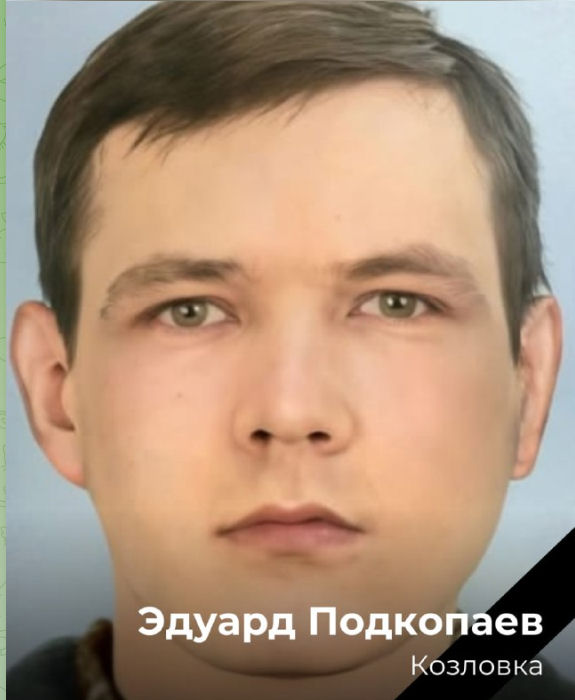 Эдуард Подкопаев
Козловка