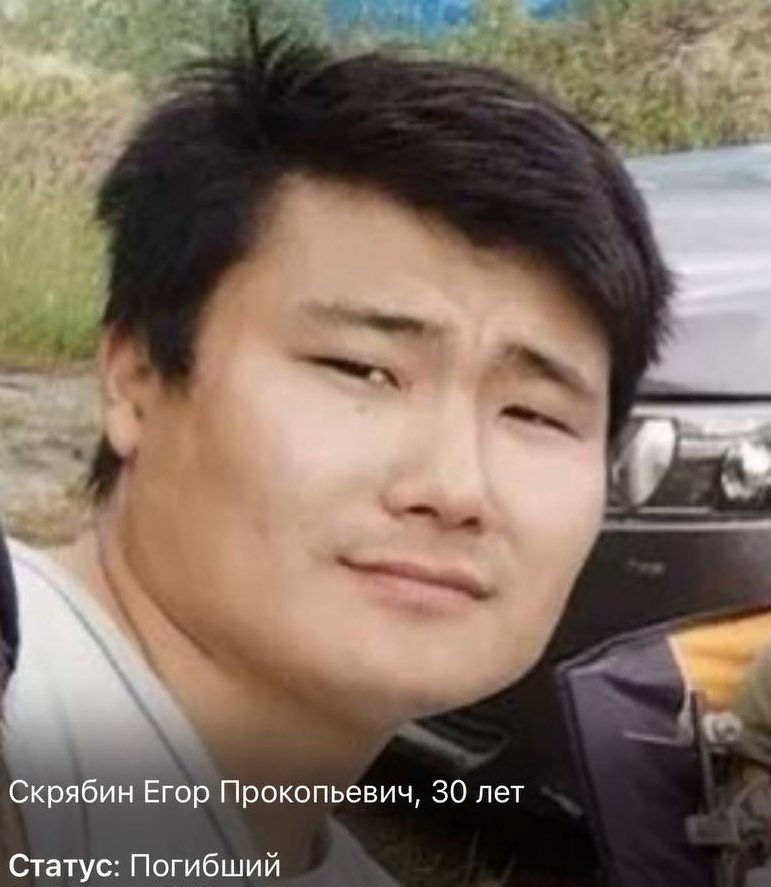 Скрябин Егор Прокопьевич, 30 лет

Статус: Погибший