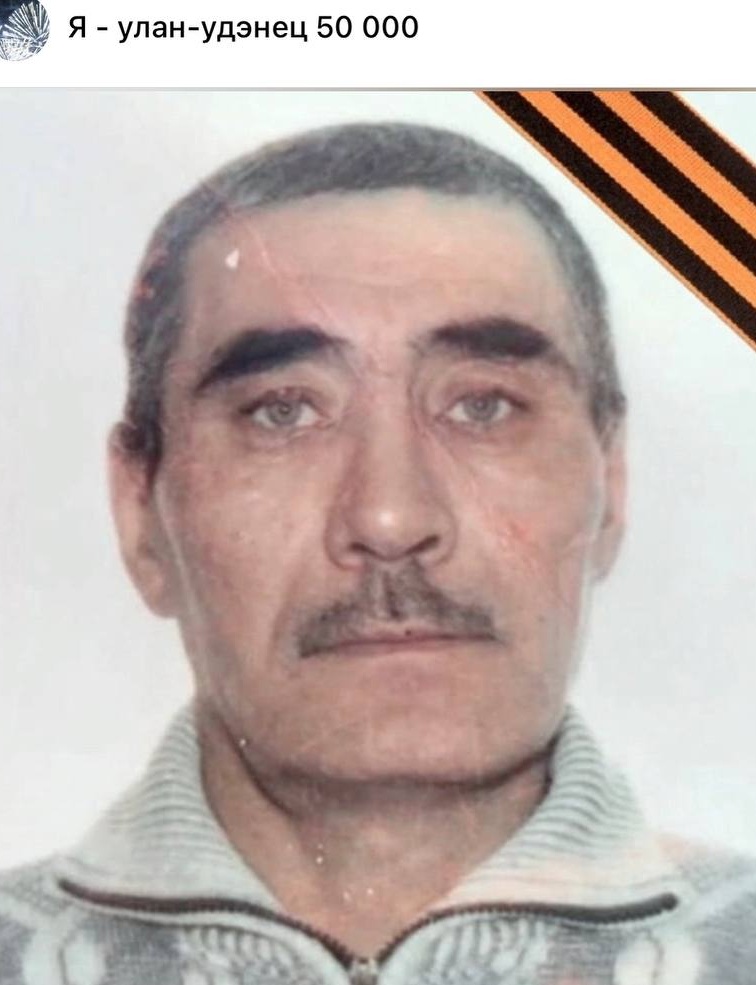 Я - улан-удэнец 50 000