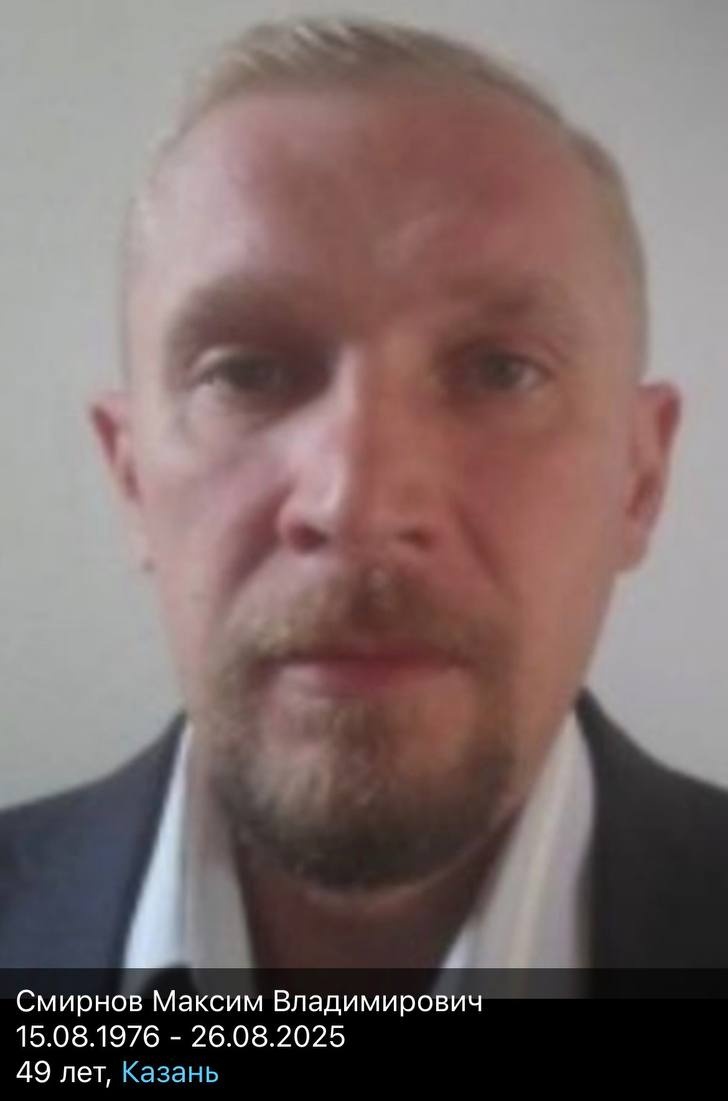 Смирнов Максим Владимирович
15.08.1976 - 26.08.2025
49 лет, Казань