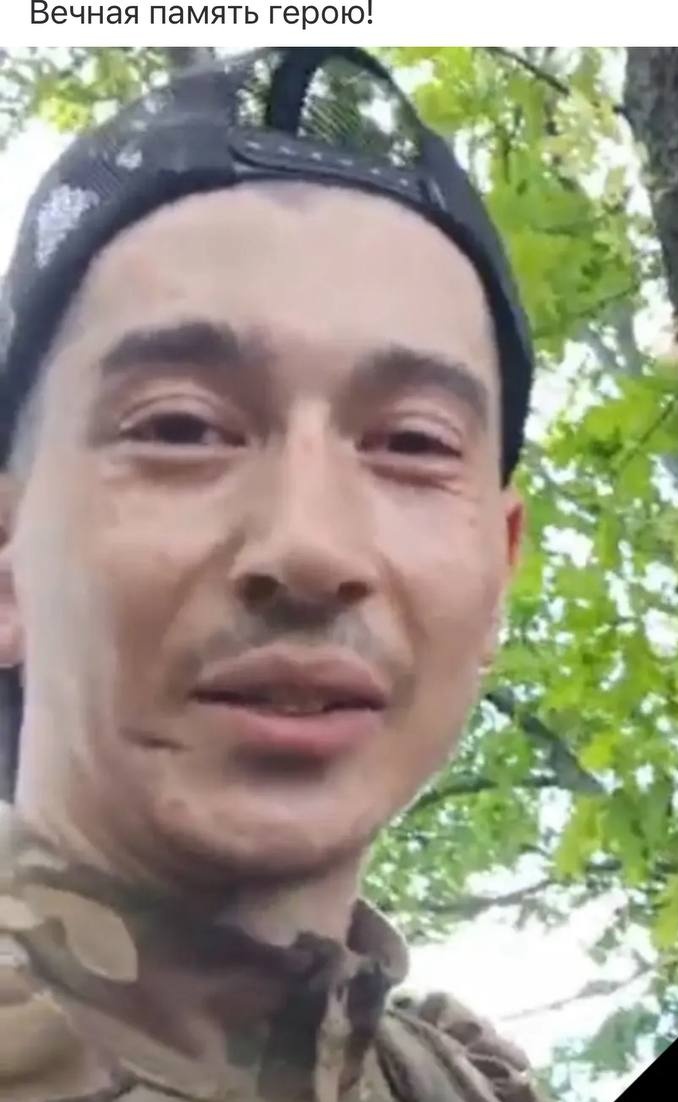 Вечная память герою!