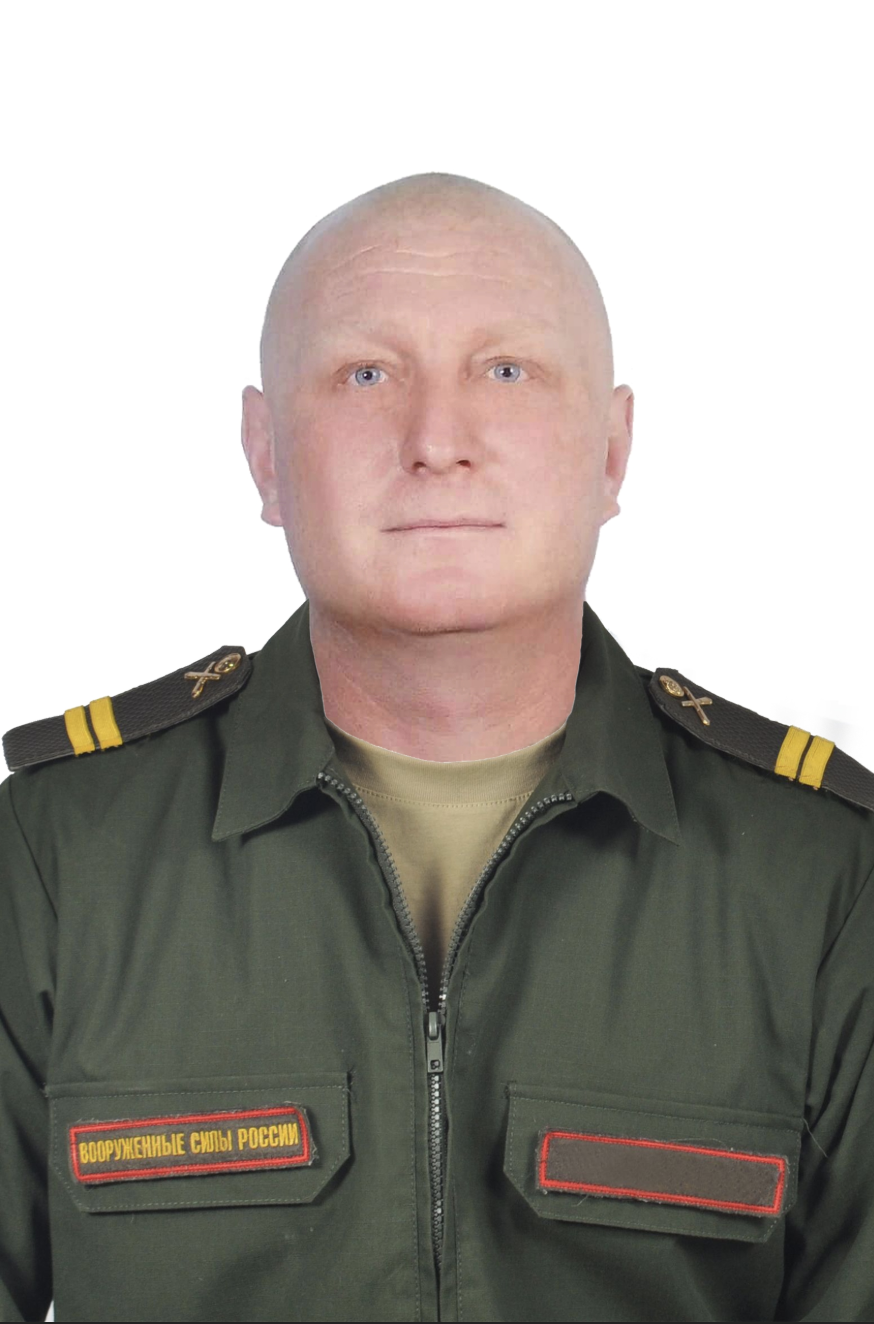 ВООРУЖЕННЫЕ СИЛЫ РОССИИ