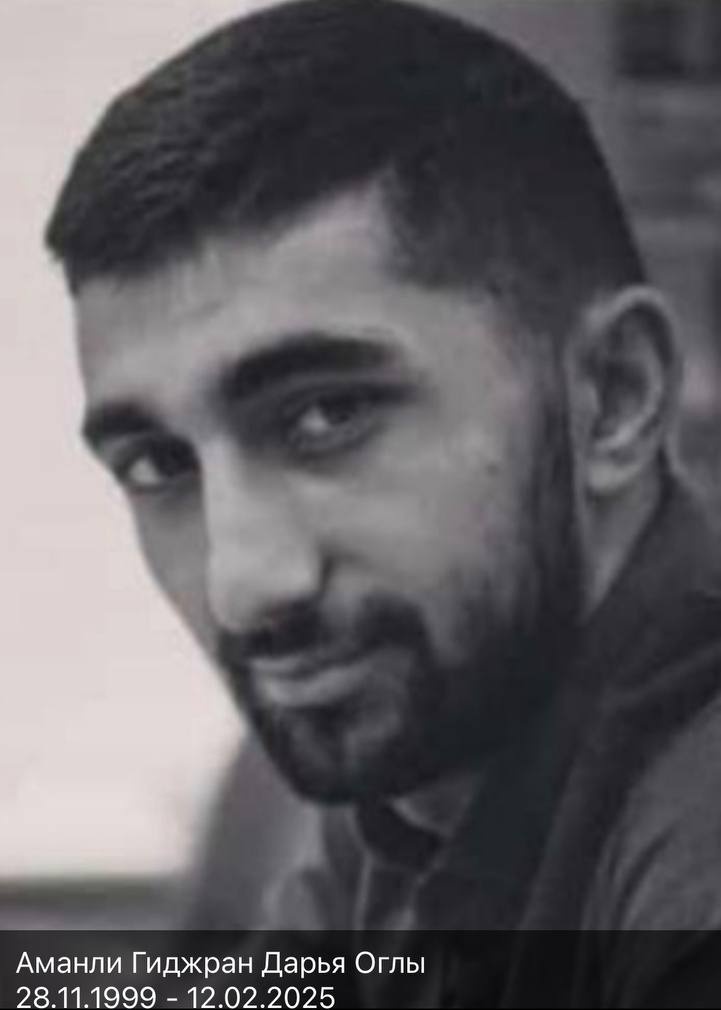 Аманли Гиджран Дарья Оглы
28.11.1999 - 12.02.2025