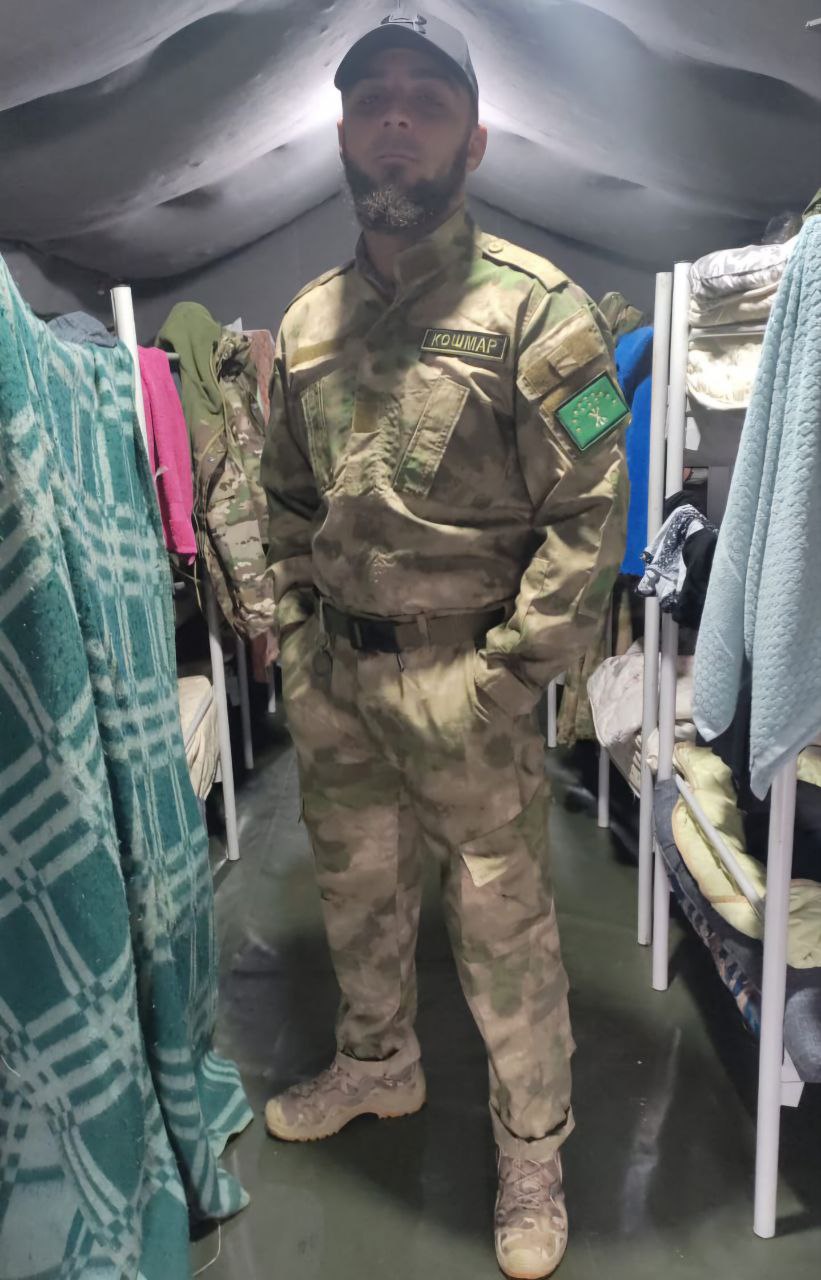 КОШМАР